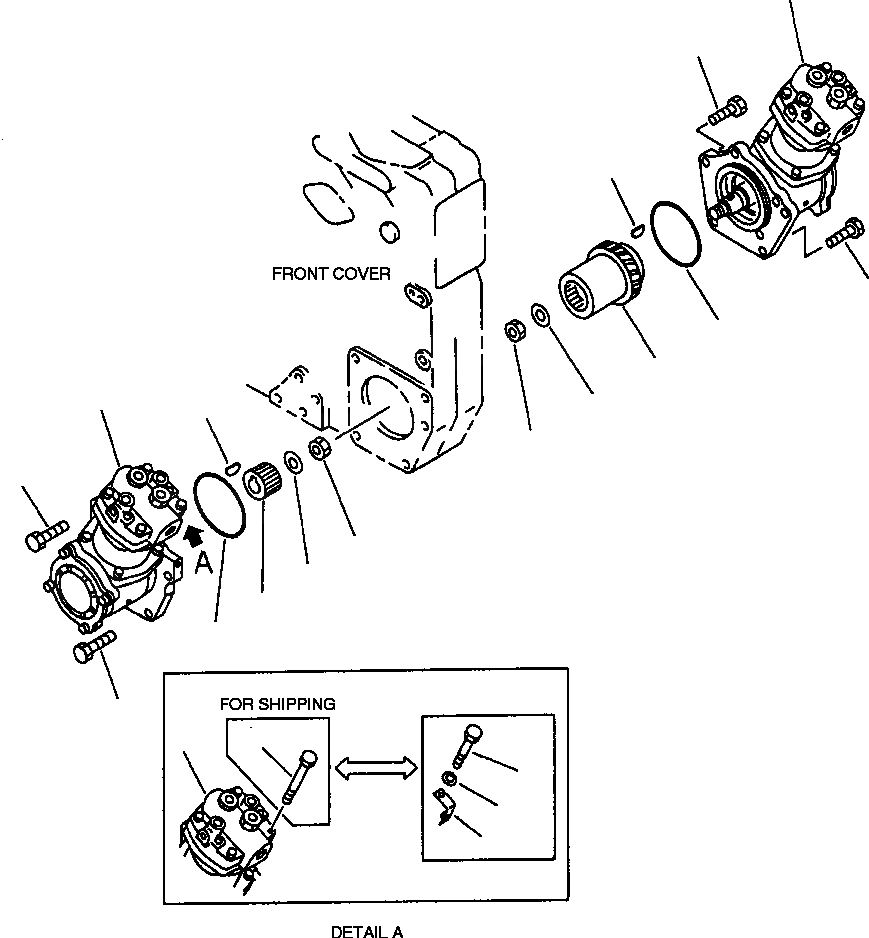 FRONT COVER

A

FOR SHIPPING

DETAIL A