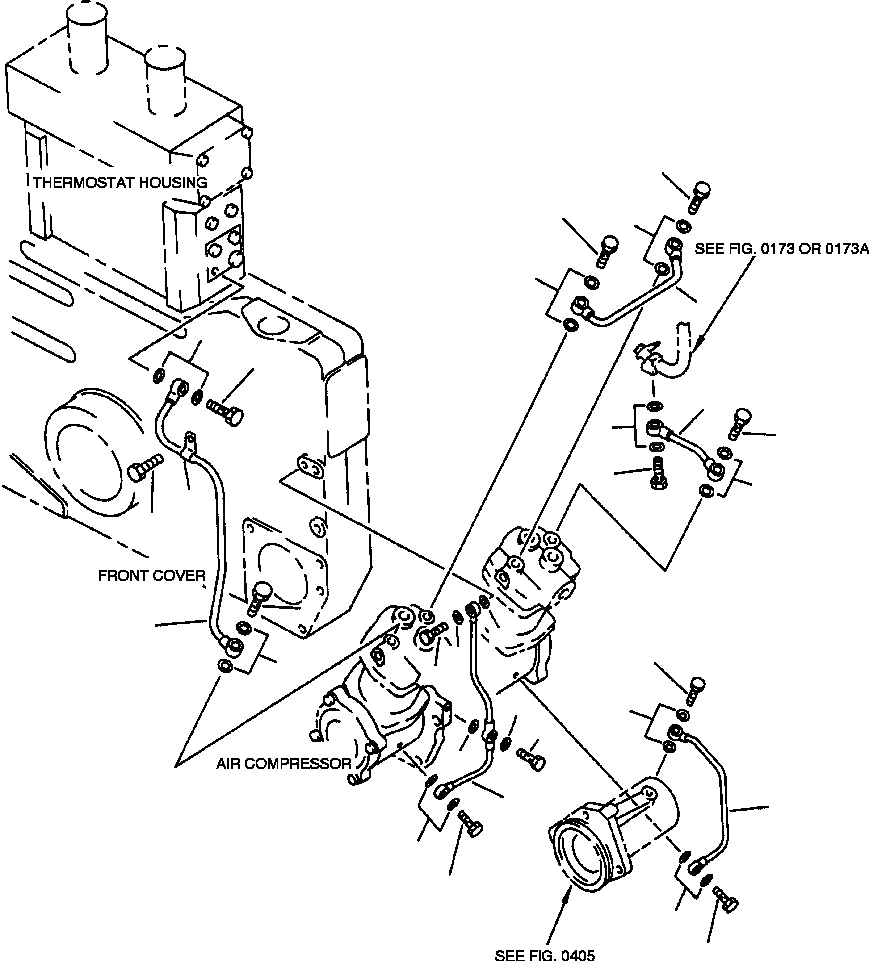 THERMOSTAT HOUSING

SEE FIG. 0173 OR 0173A

FRONT COVER

AIR COMPRESSOR

SEE FIG. 0405