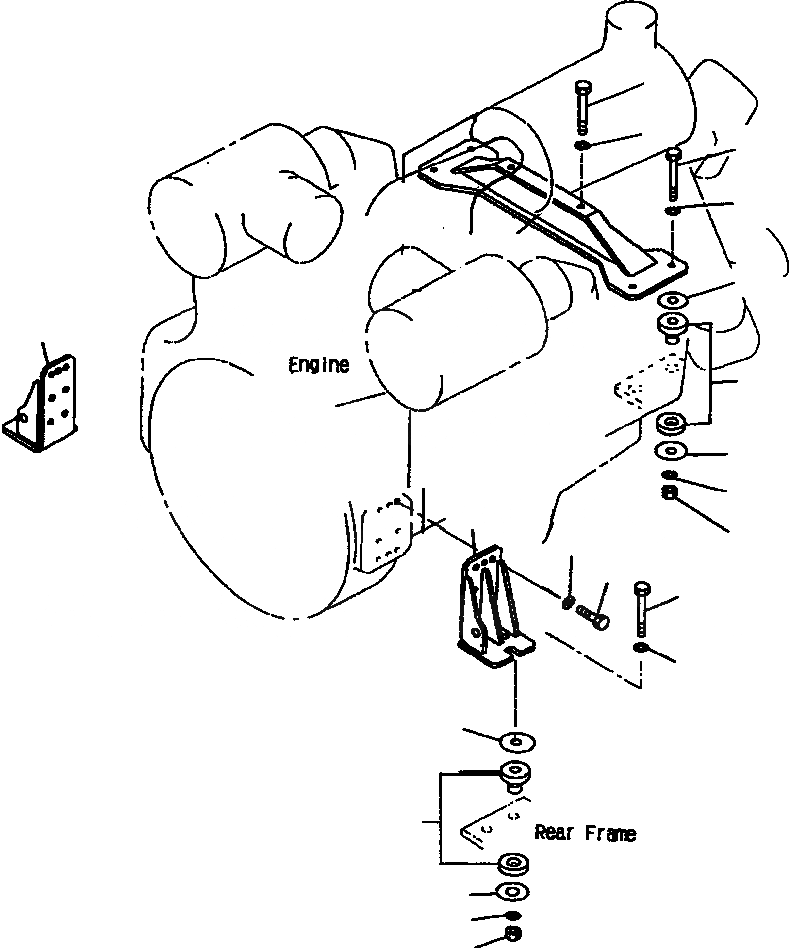 Engine

Rear Frame