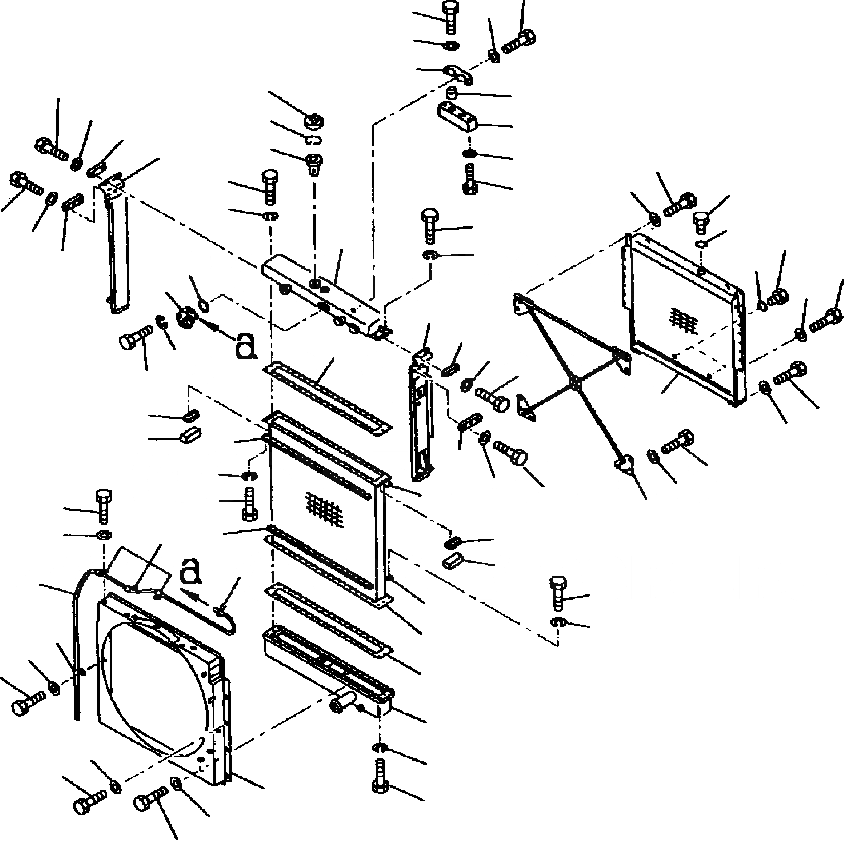 a

a