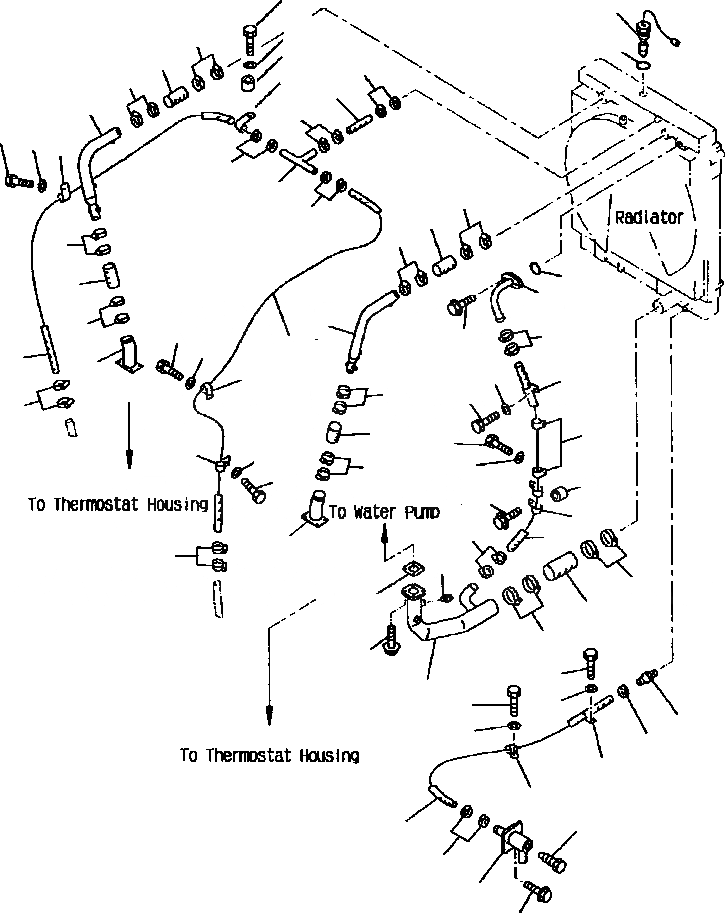 Radiator

To Thermostat Housing

To Water Pump

To Thermostat Housing