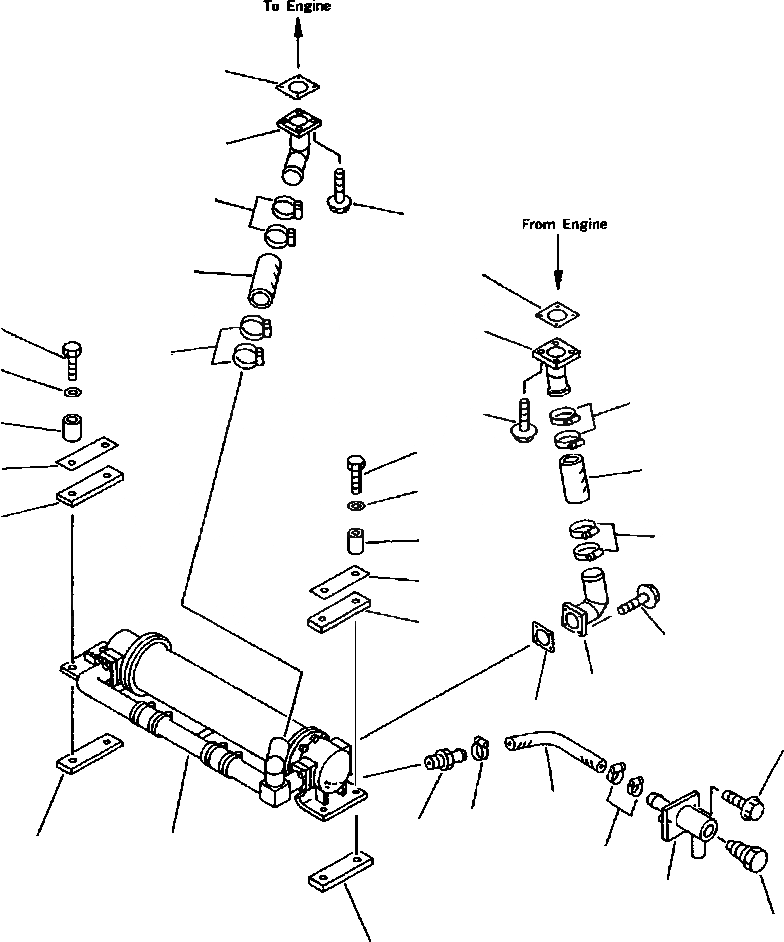 To Engine

From Engine