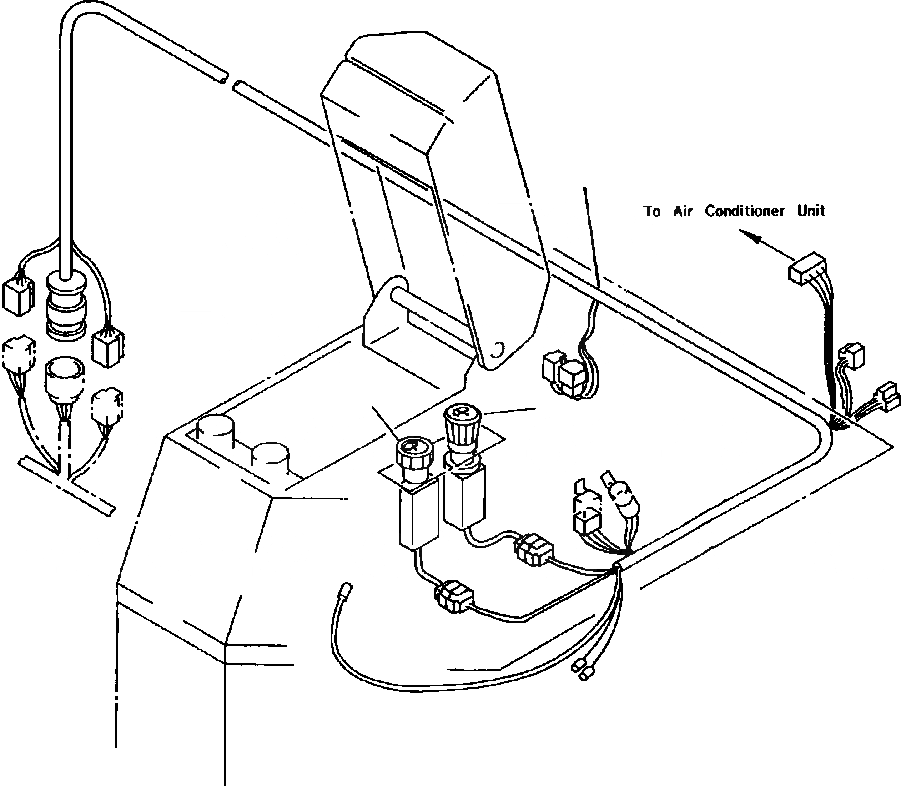 To Air Conditioner Unit