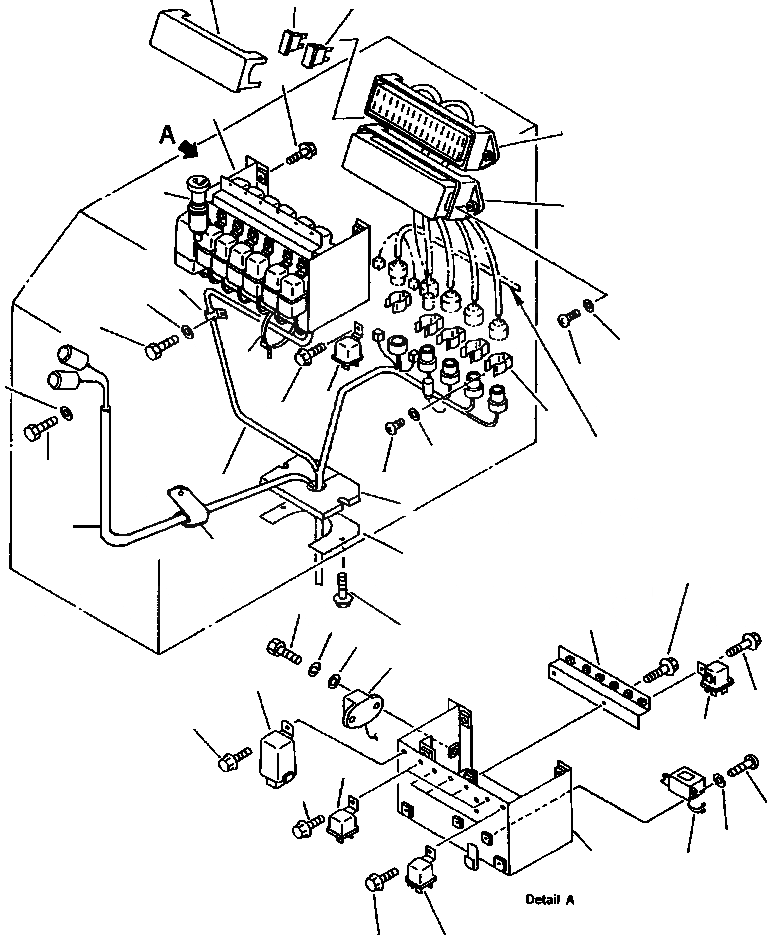 A

Detail A