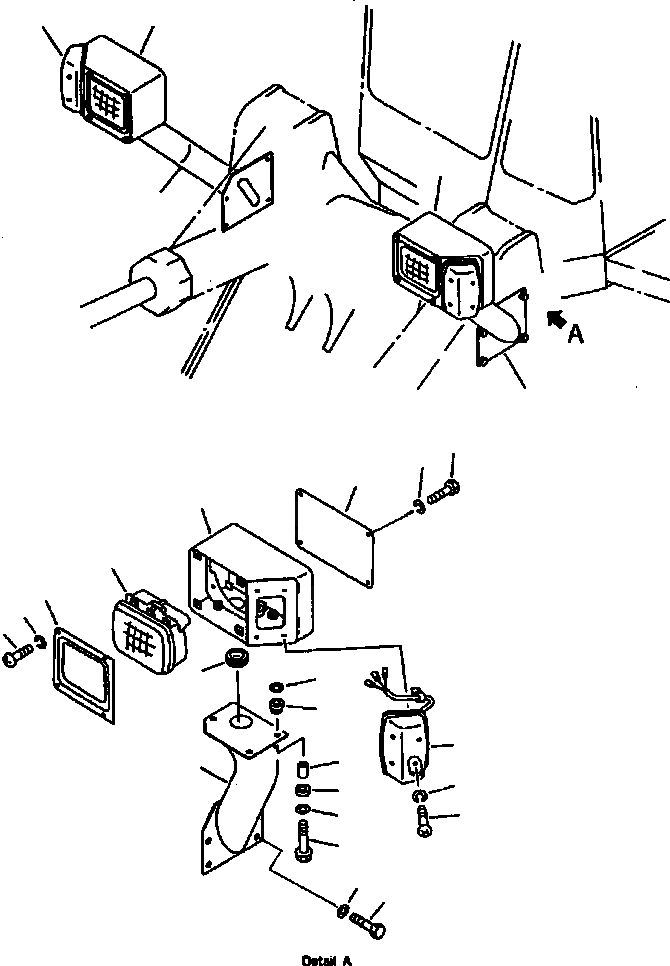 A

Detail A