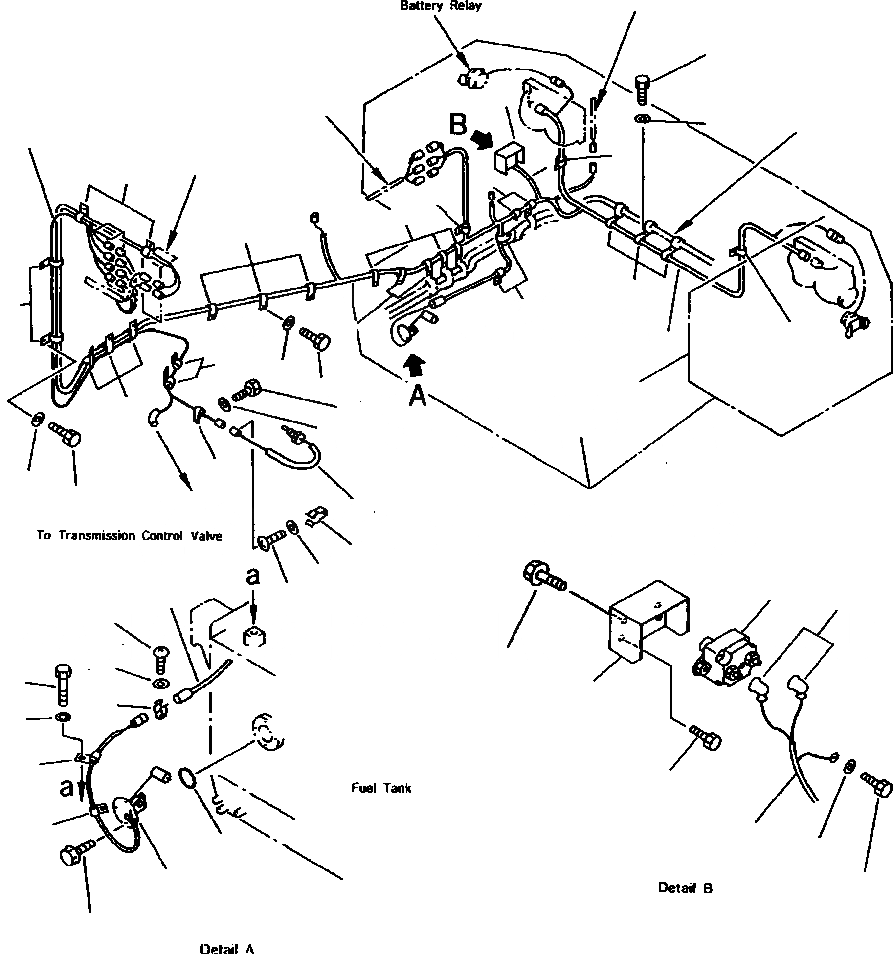 Battery Relay

B

A

To Transmission Control Valve

a

a

Fuel Tank

Detail B

Detail A