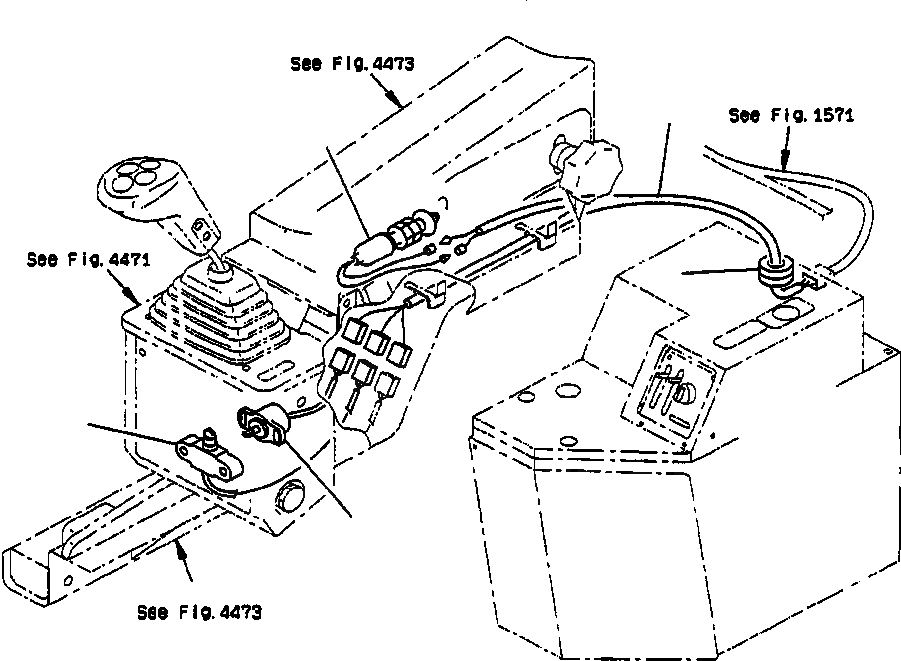 See Fig. 4473

See Fig. 1571

See Fig. 4471

See Fig. 4473