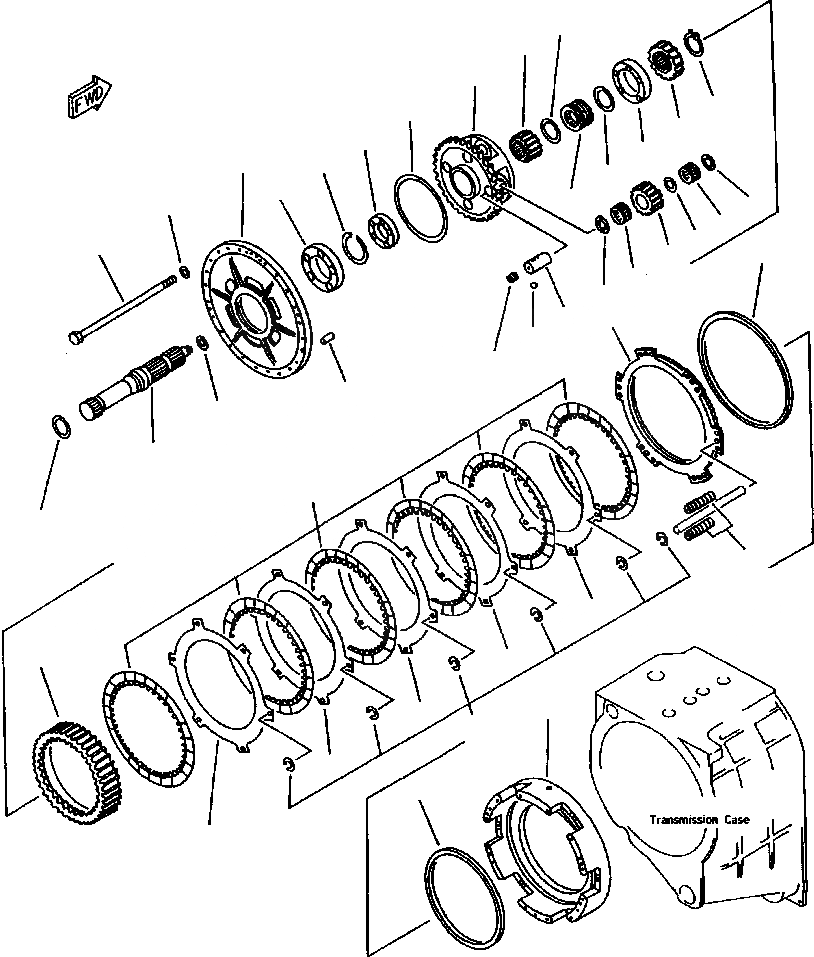 FWD

Transmission Case