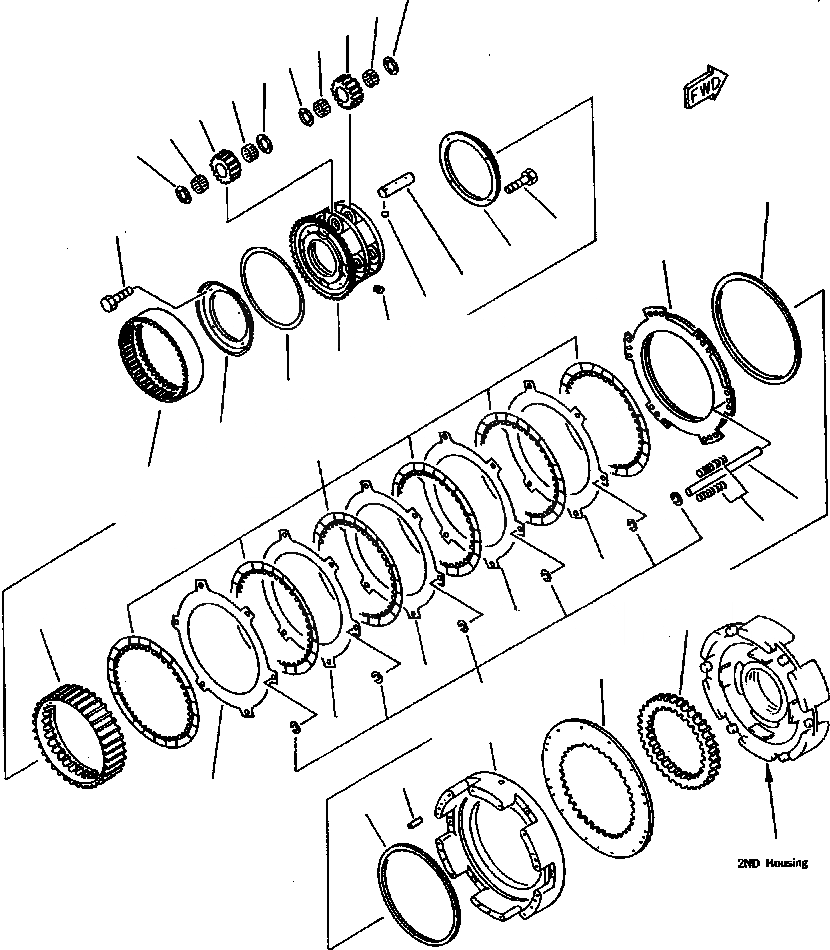 FWD

2ND Housing