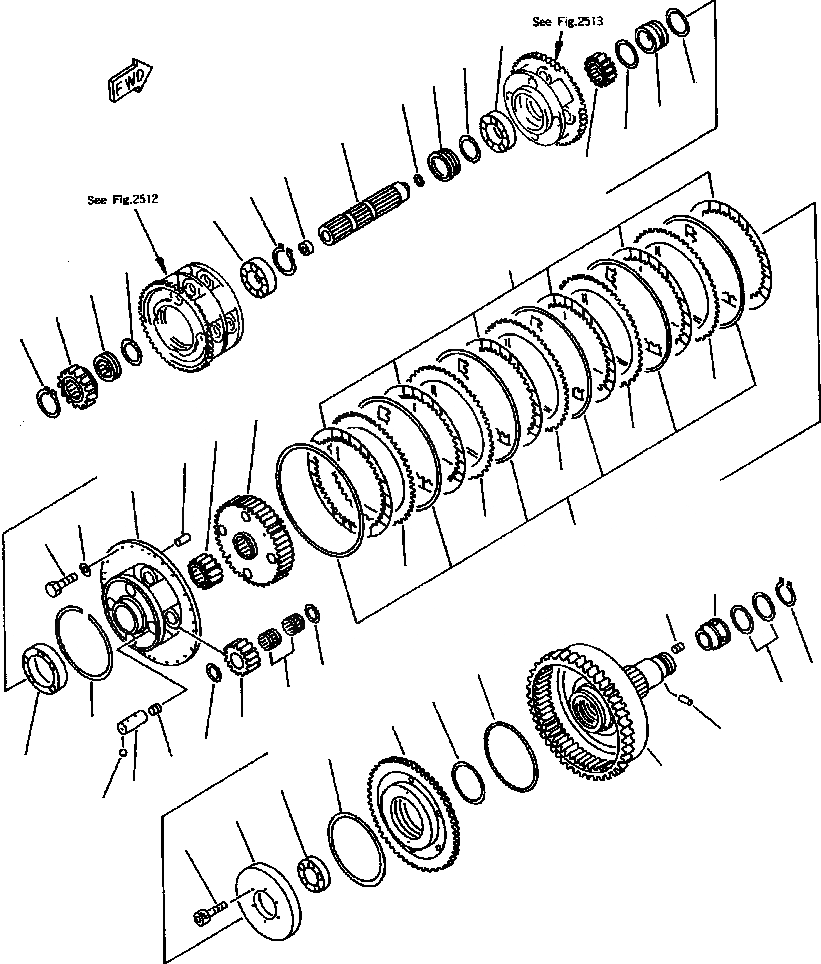 See Fig.2513

FWD

See Fig.2512