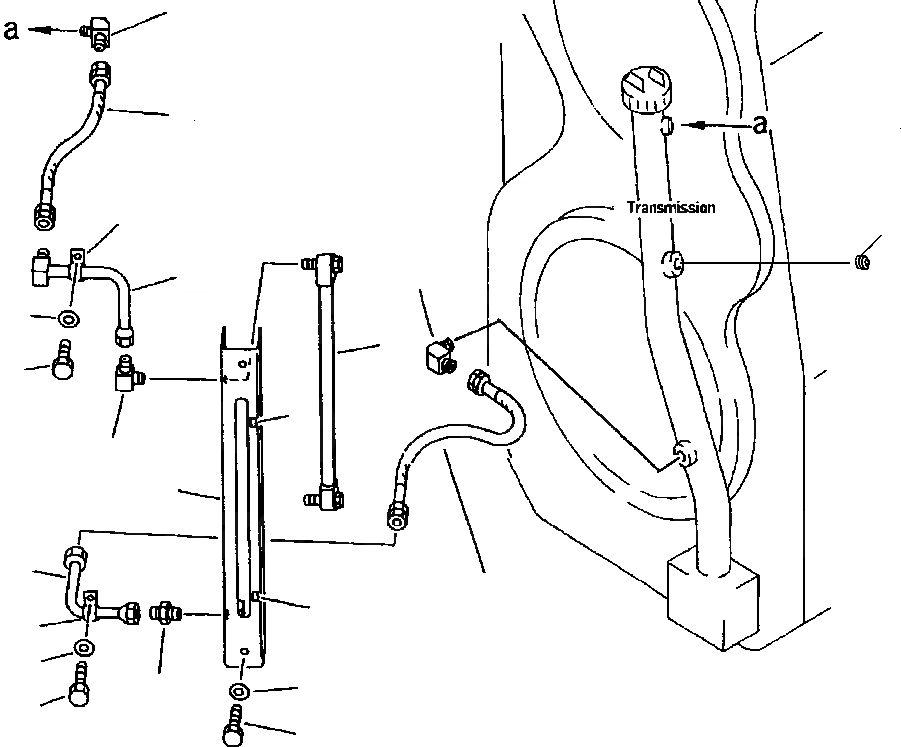 a
a
Transmission