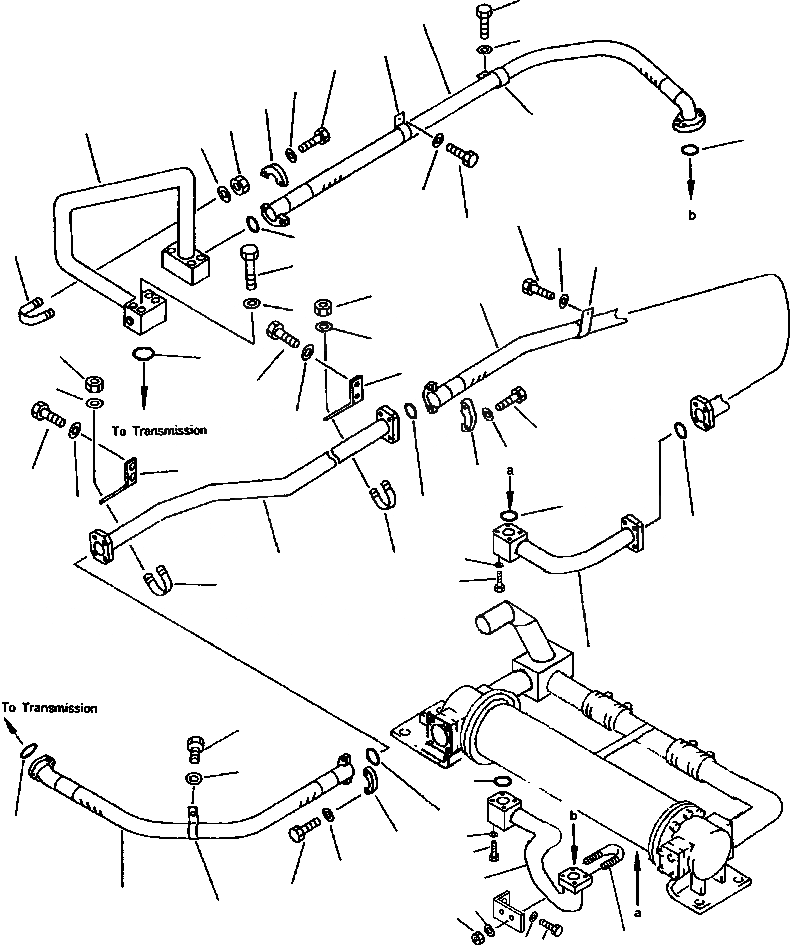 b

To Transmission

a

To Transmission

b

a