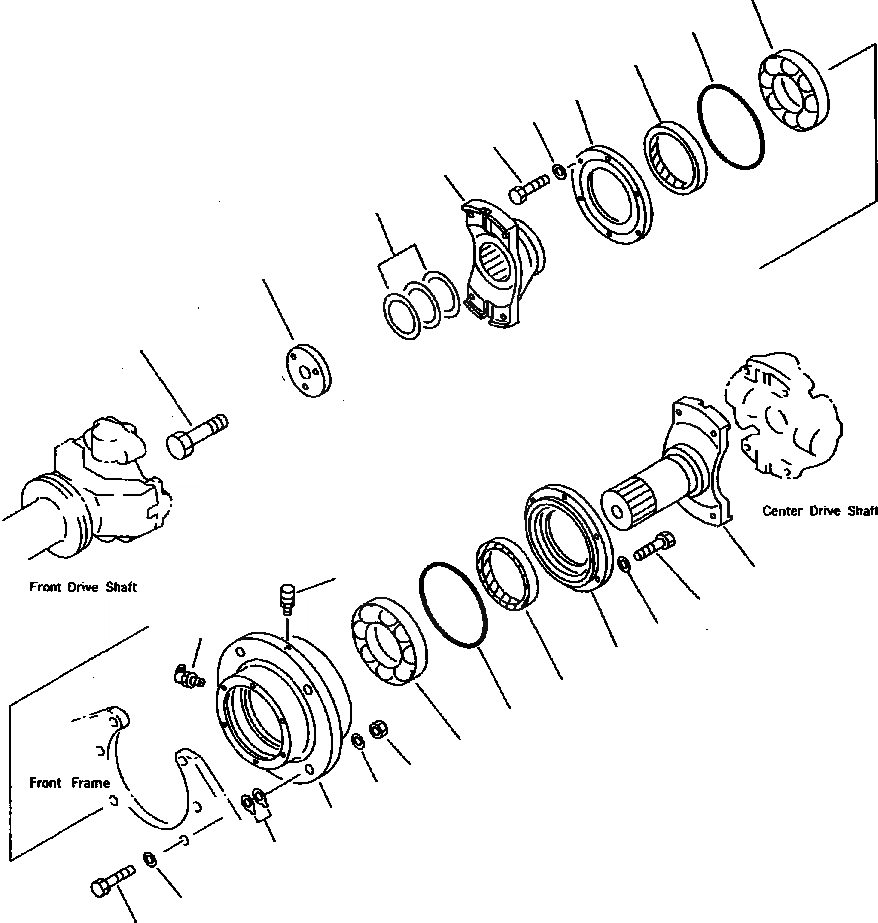 Center Drive Shaft

Front Drive Shaft

Front Frame