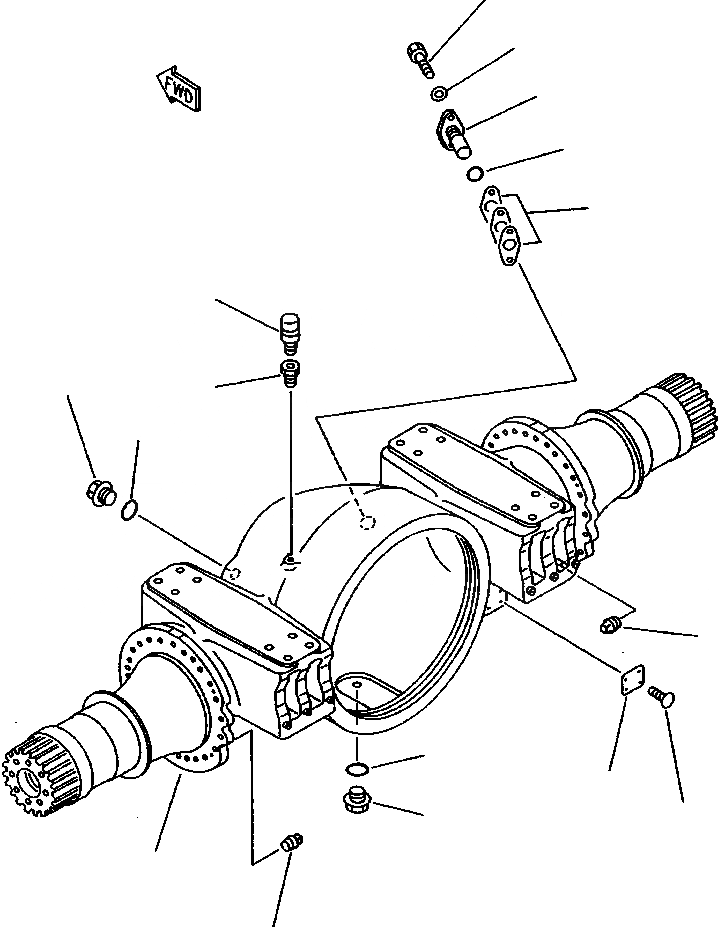 FWD