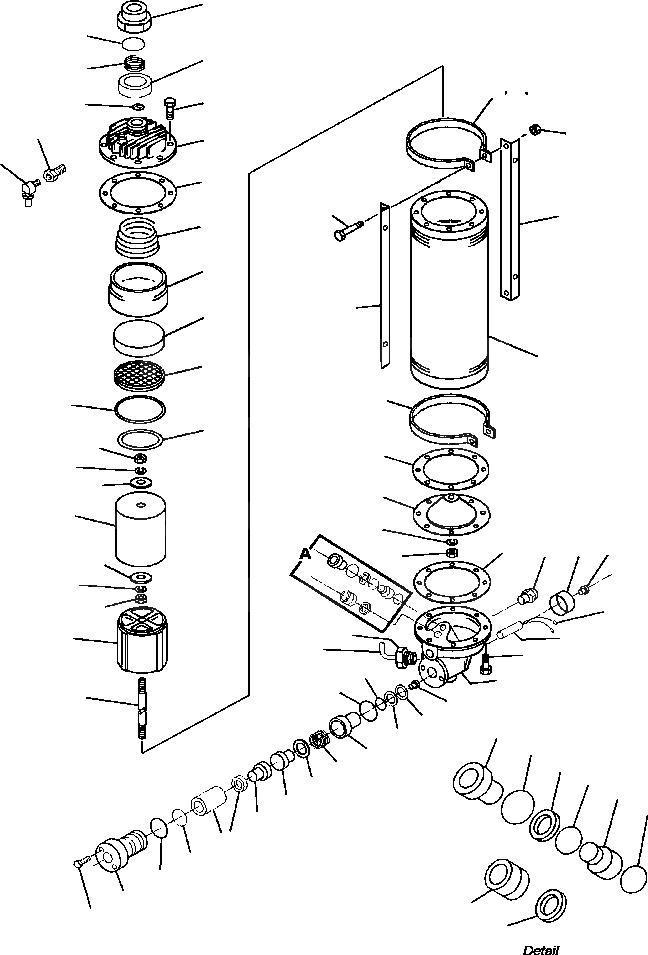 A

Detail