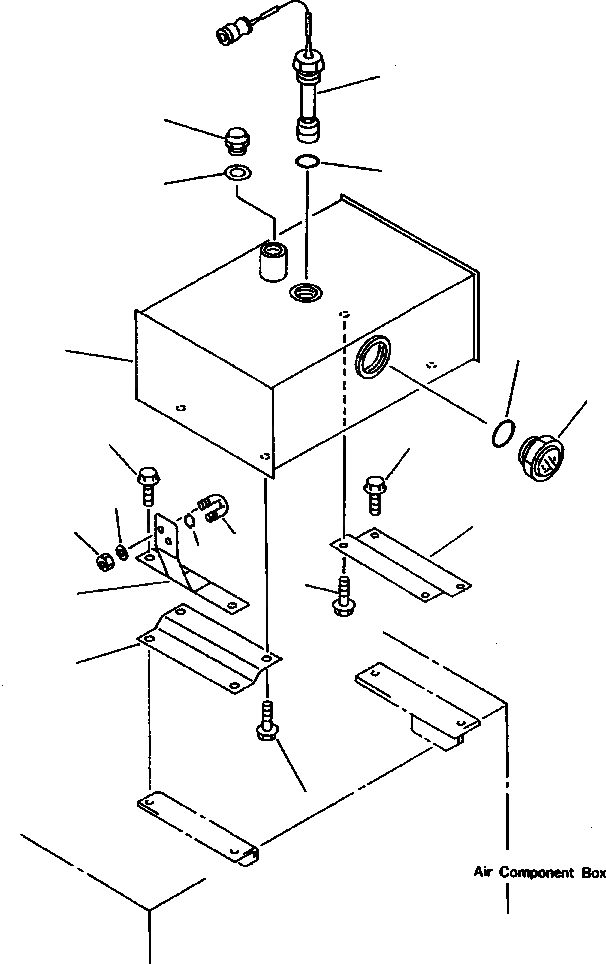 Air Component Box