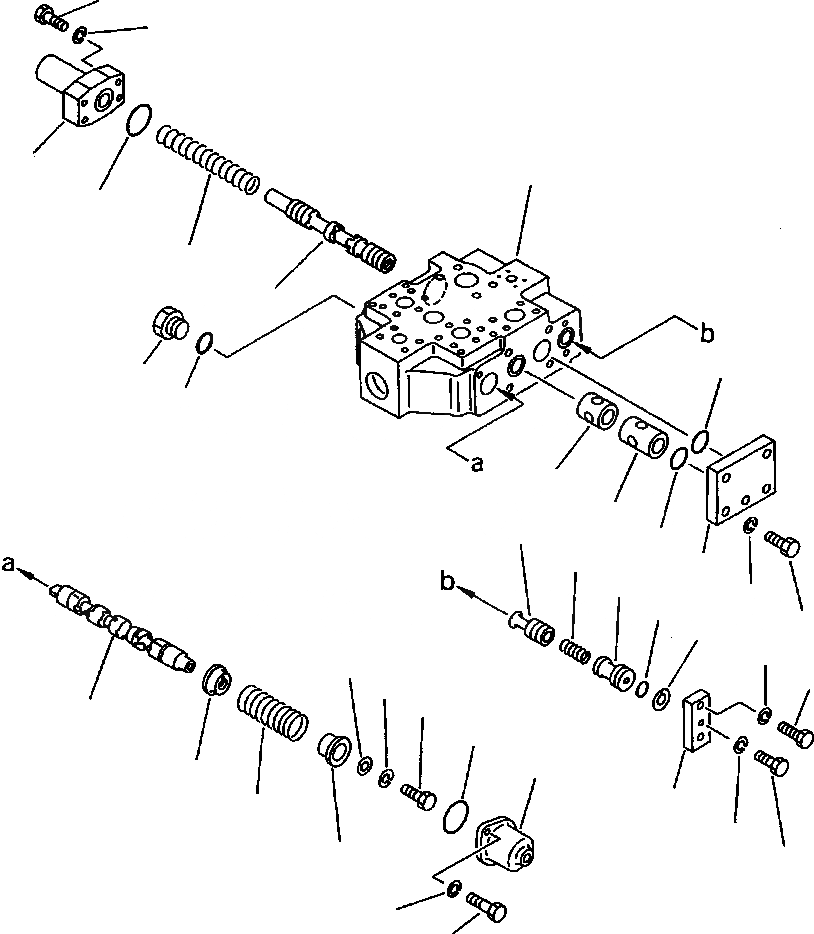 b
a
a
b