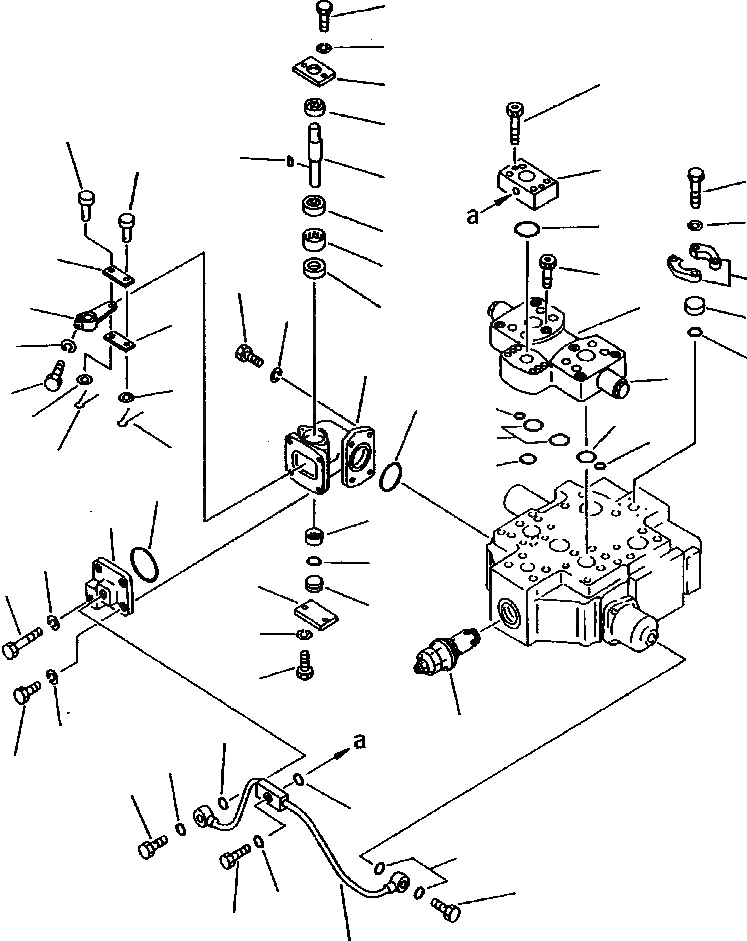 b
a
a