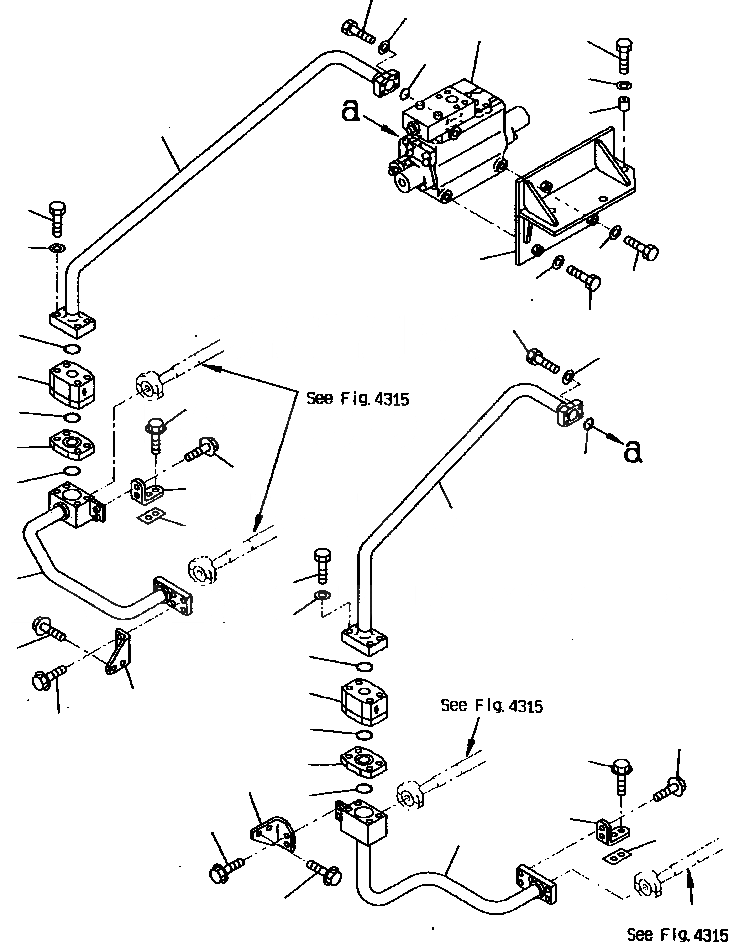 a
See Fig. 4315
a
See Fig. 4315
See Fig. 4315