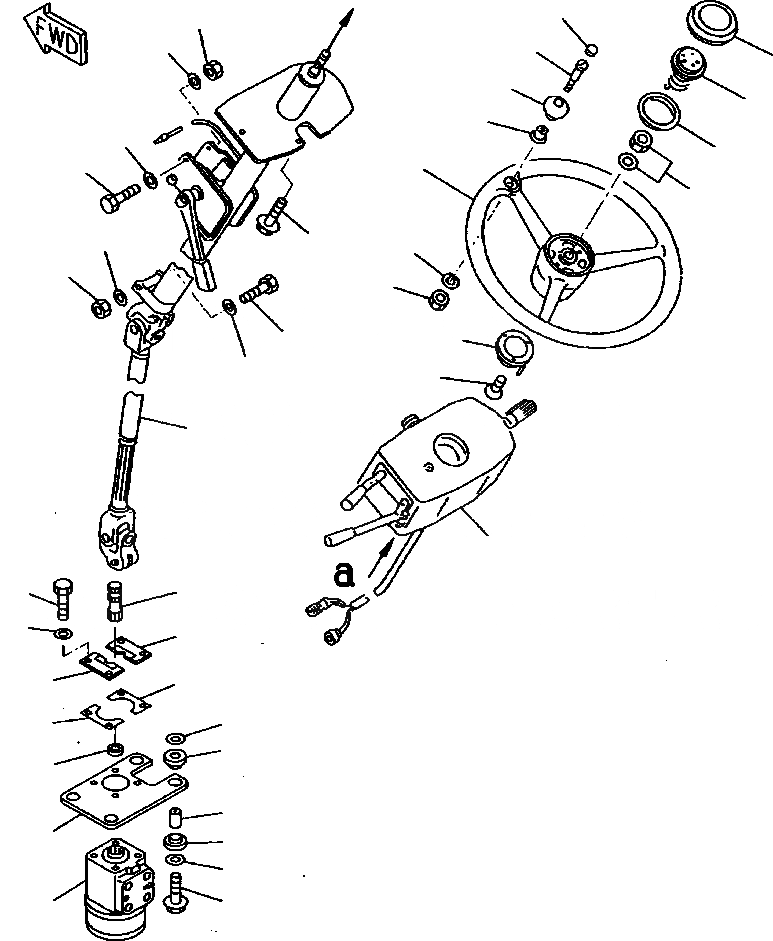 FWD

a