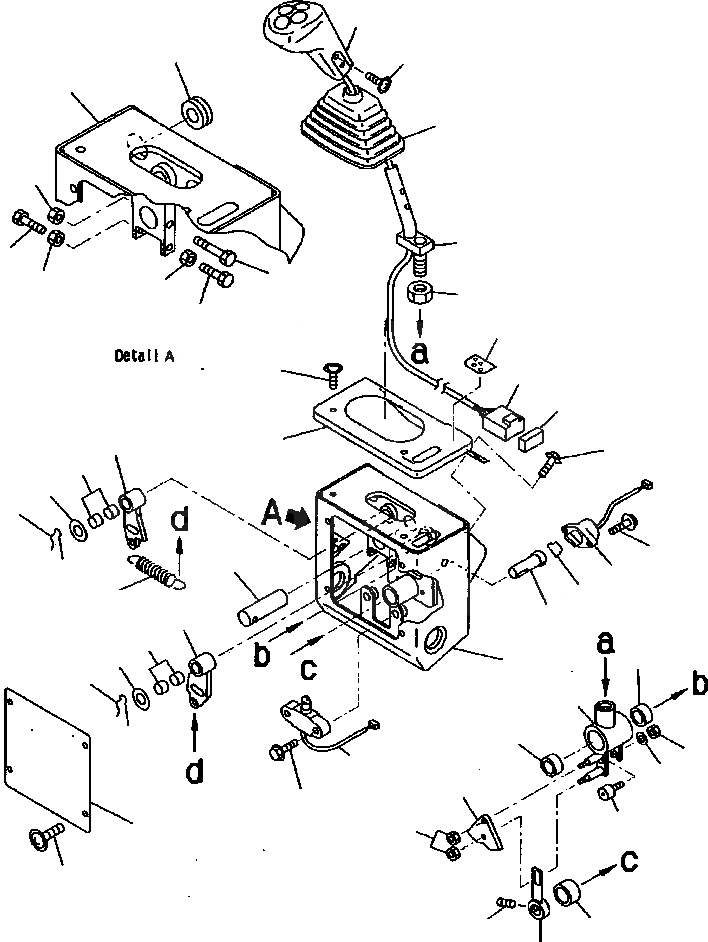 Detail A

a

A

d

b

c

d

a

b

c