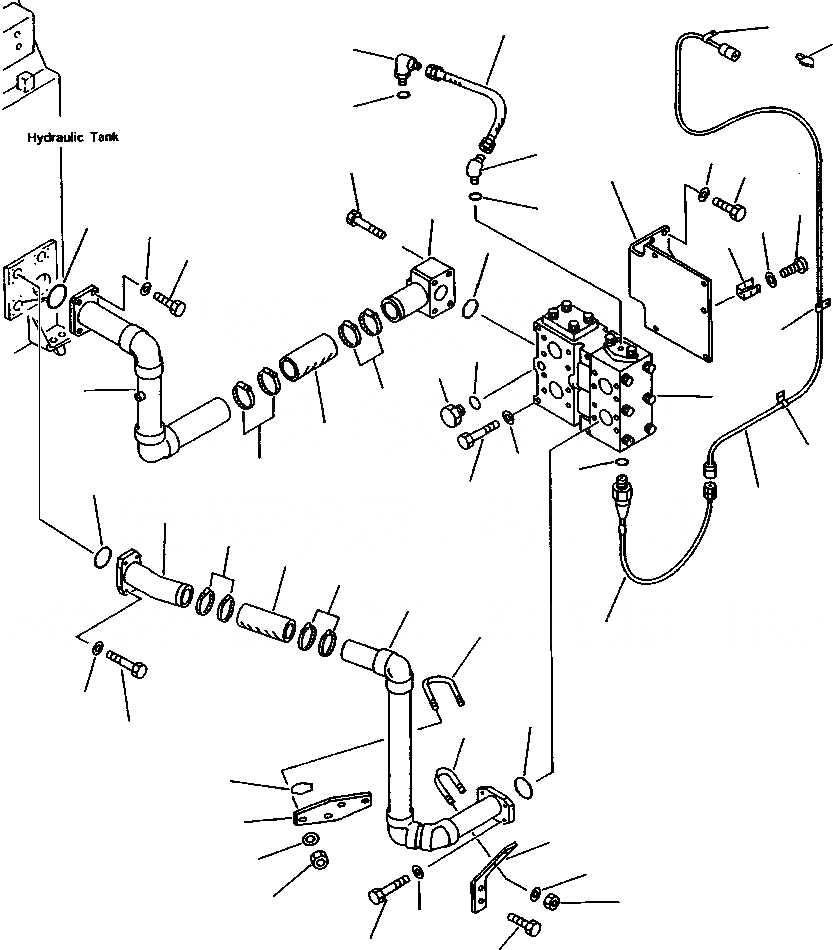 Hydraulic Tank