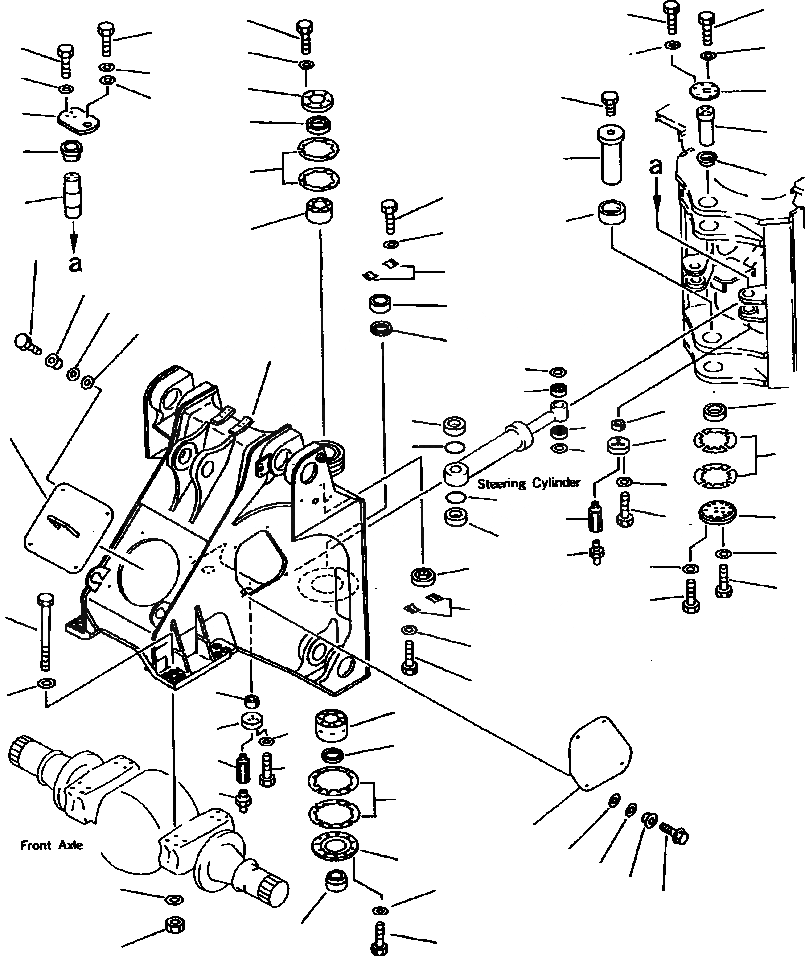 a

a

Steering Cylinder

Front Axle