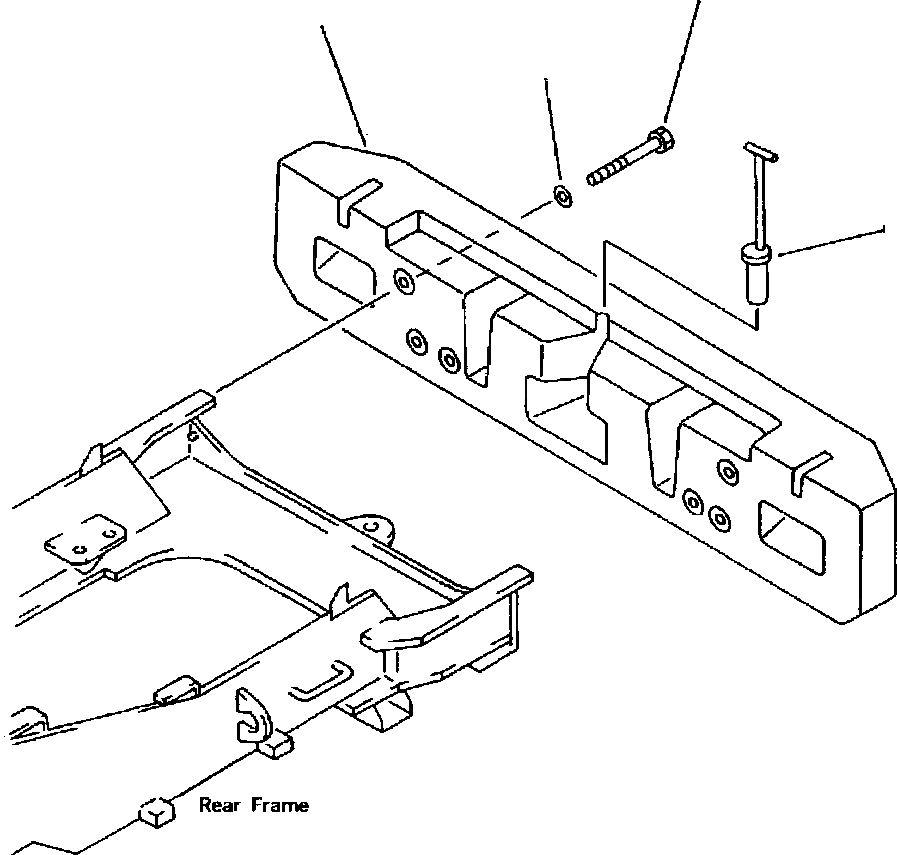 Rear Frame