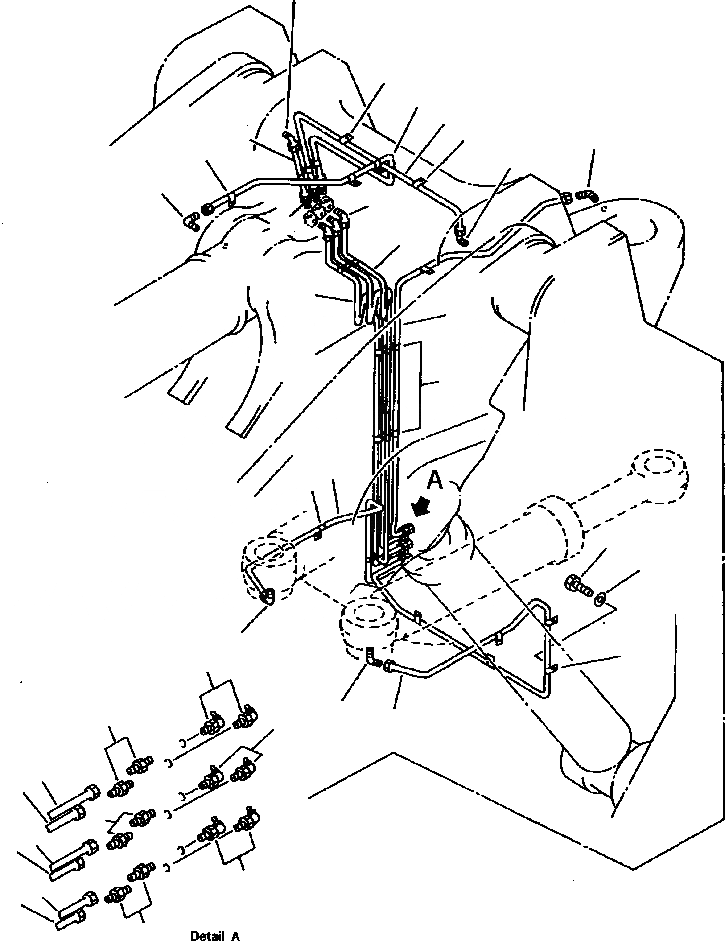 A

Detail A