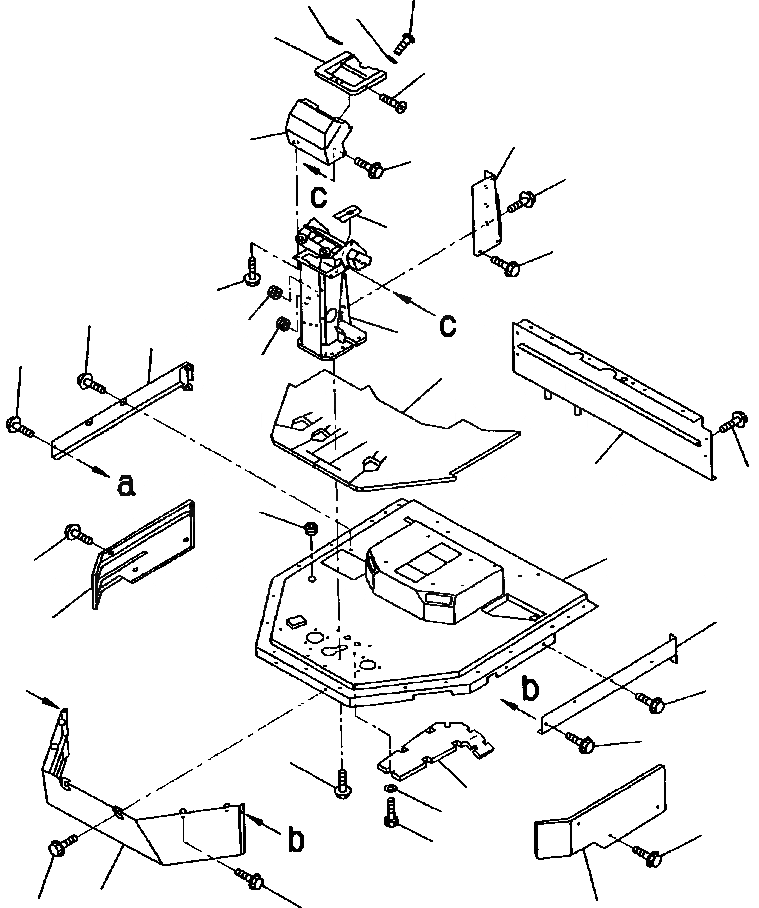 c
c
a
b
b