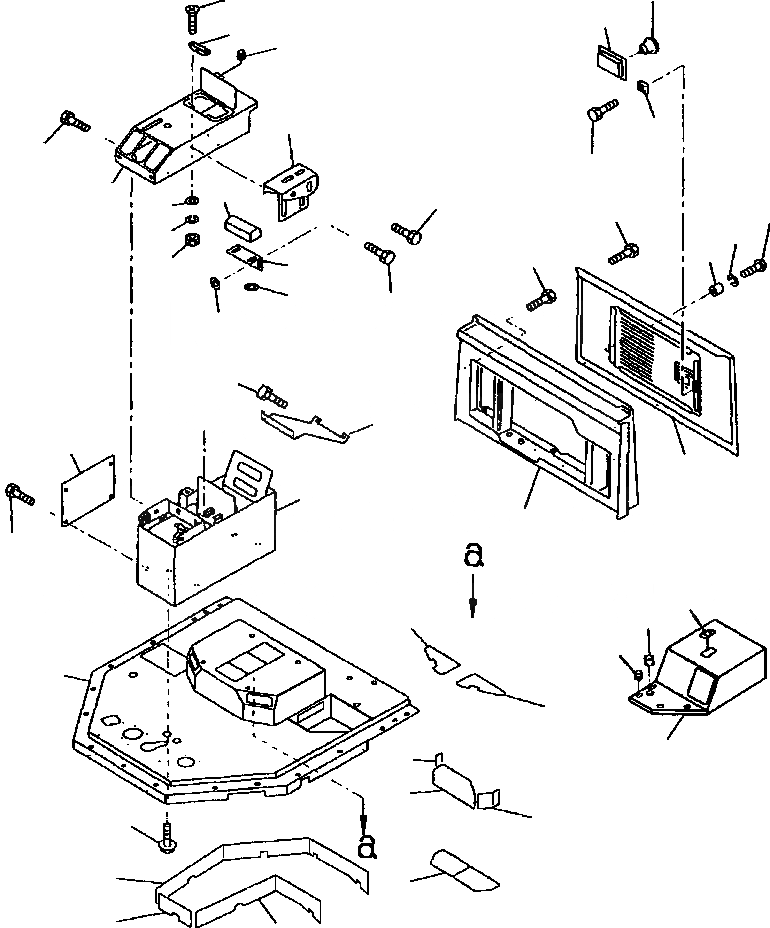 a

a