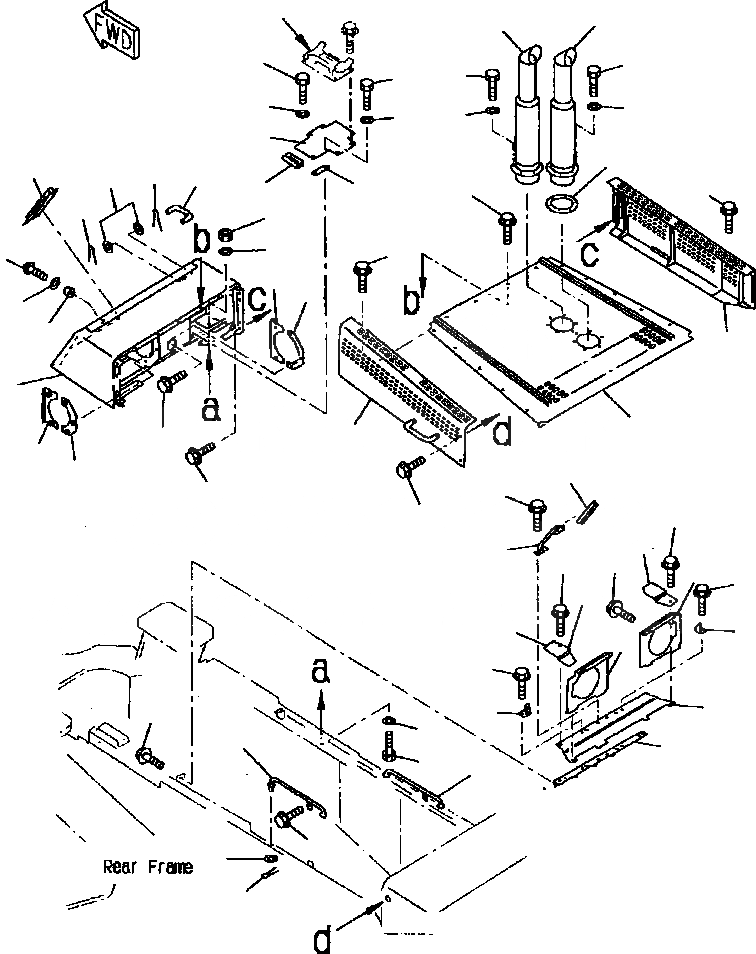 FWD

b

c

c

b

a

d

a

Rear Frame

d