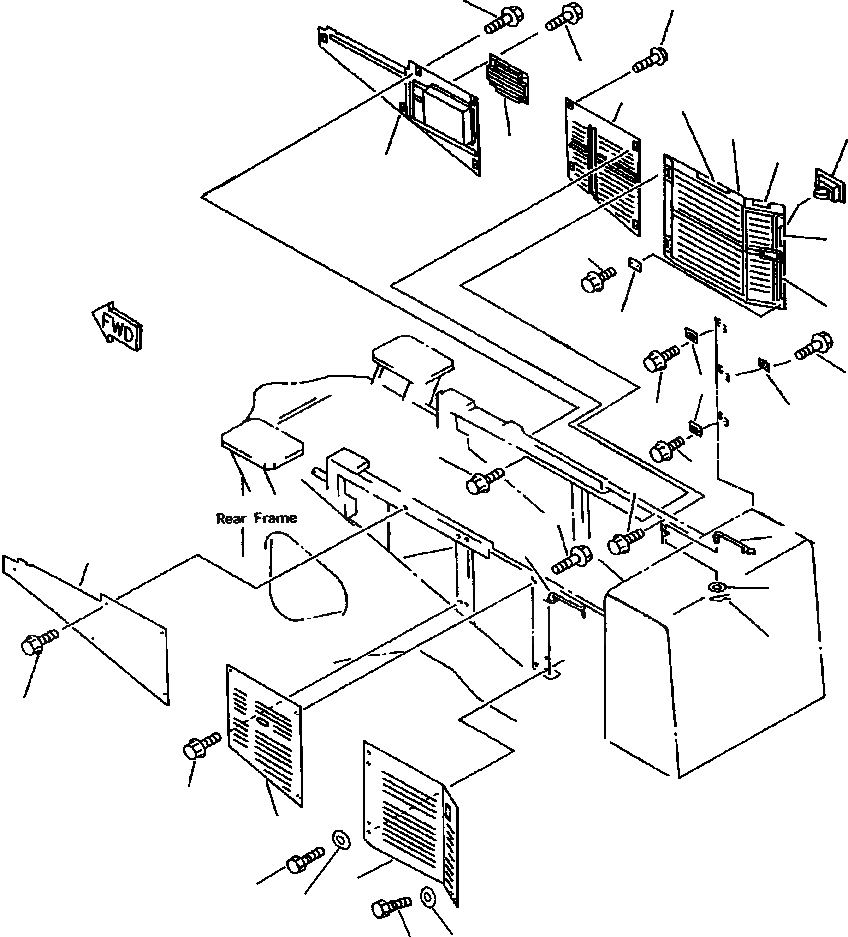 FWD

Rear Frame