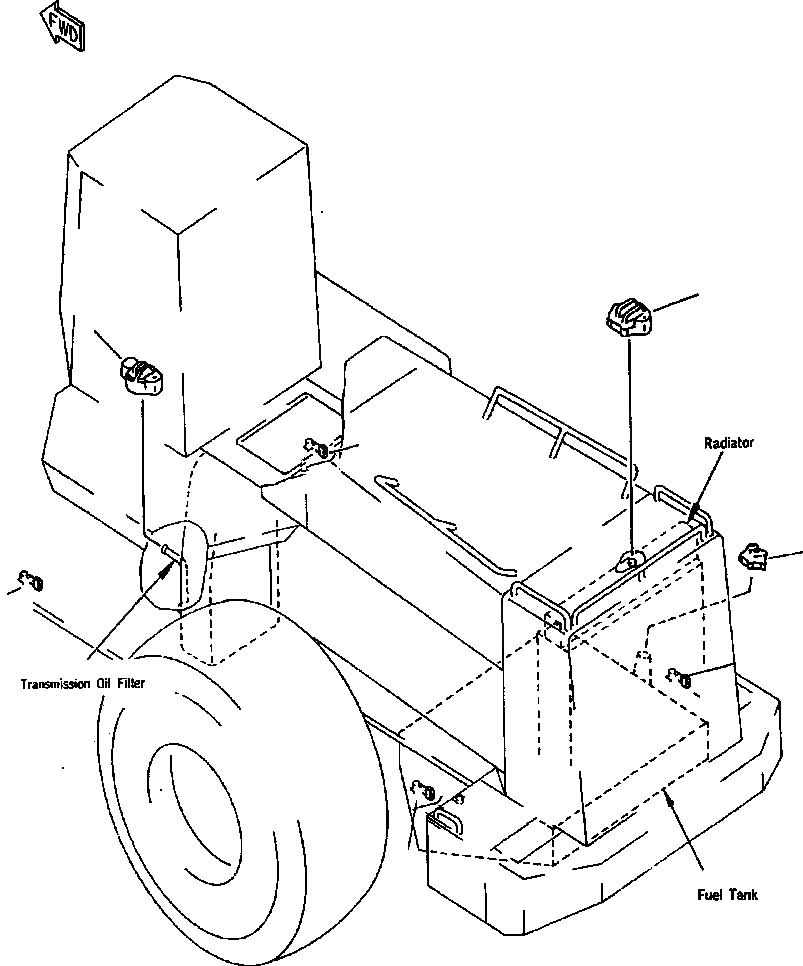 FWD

Radiator

Transmission Oil Filter

Fuel Tank