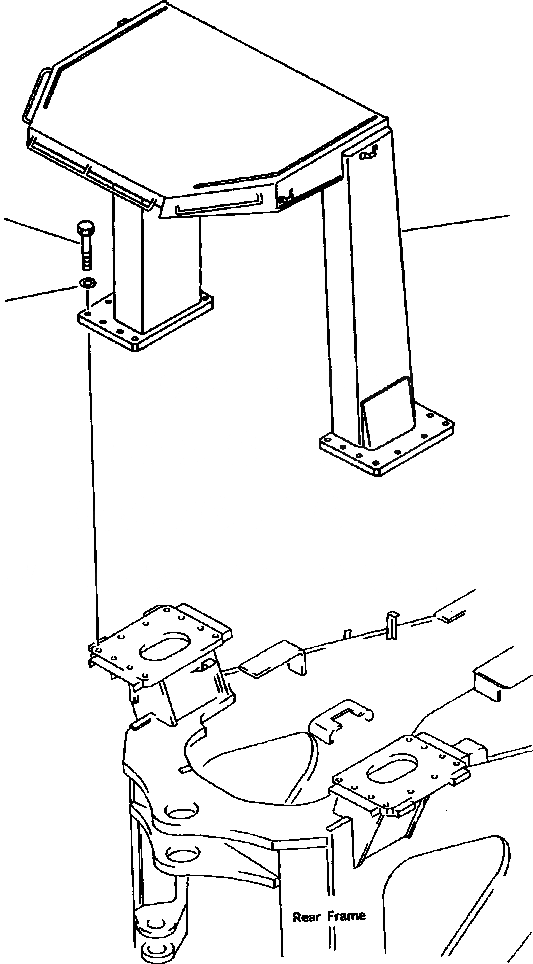 Rear Frame