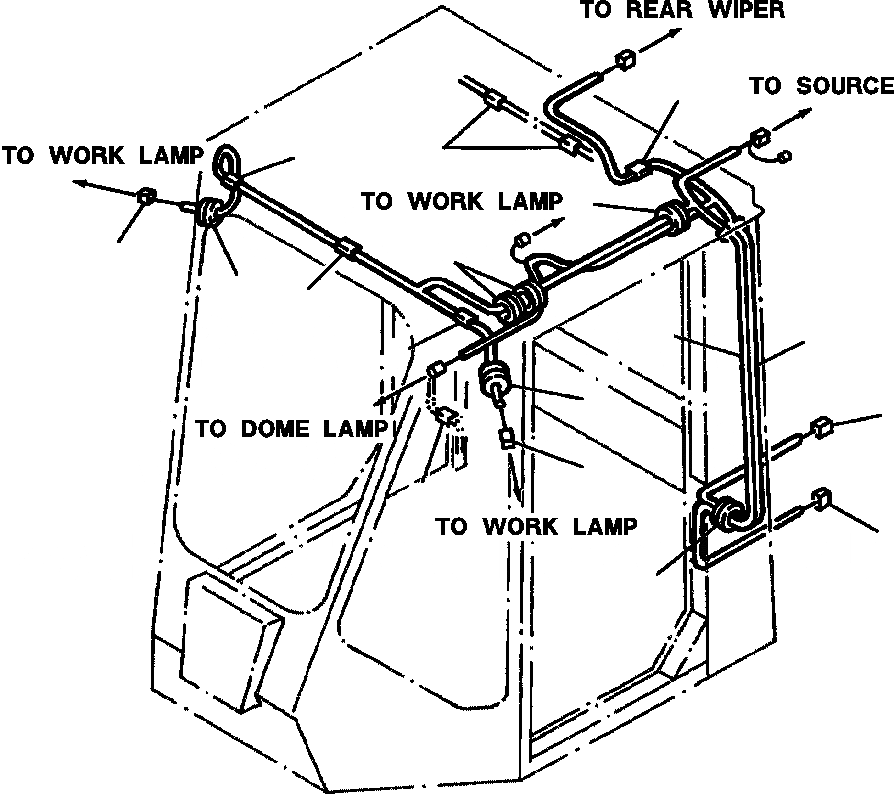 TO REAR WIPER

TO SOURCE

TO WORK LAMP

TO WORK LAMP

TO DOME LAMP

TO WORK LAMP