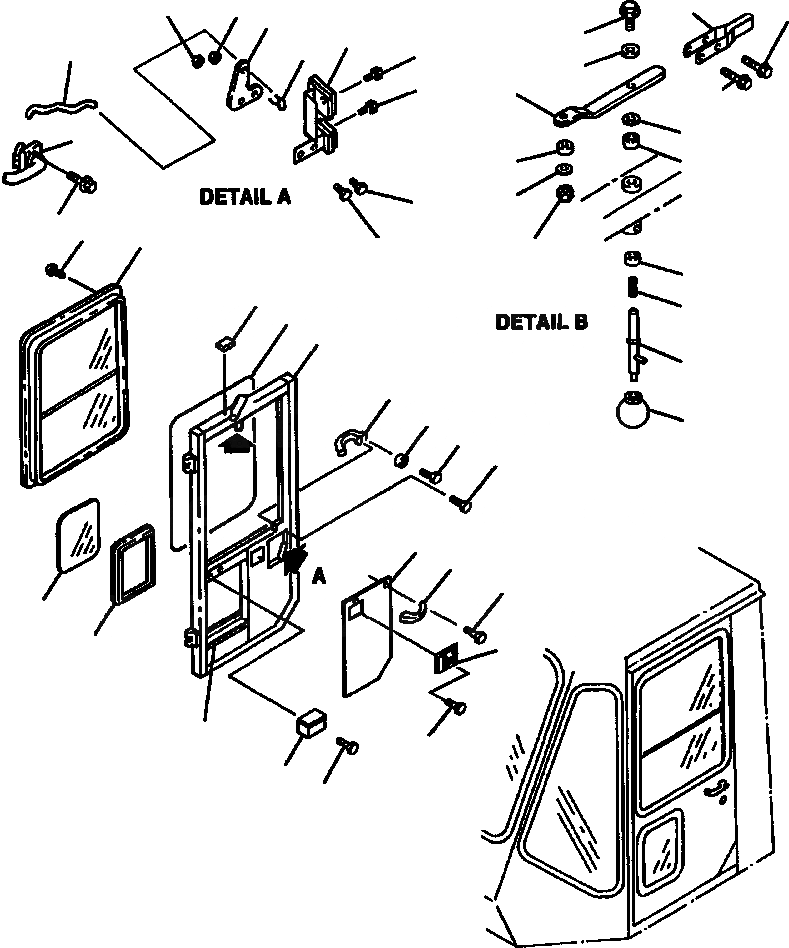 DETAIL A

DETAIL B

A