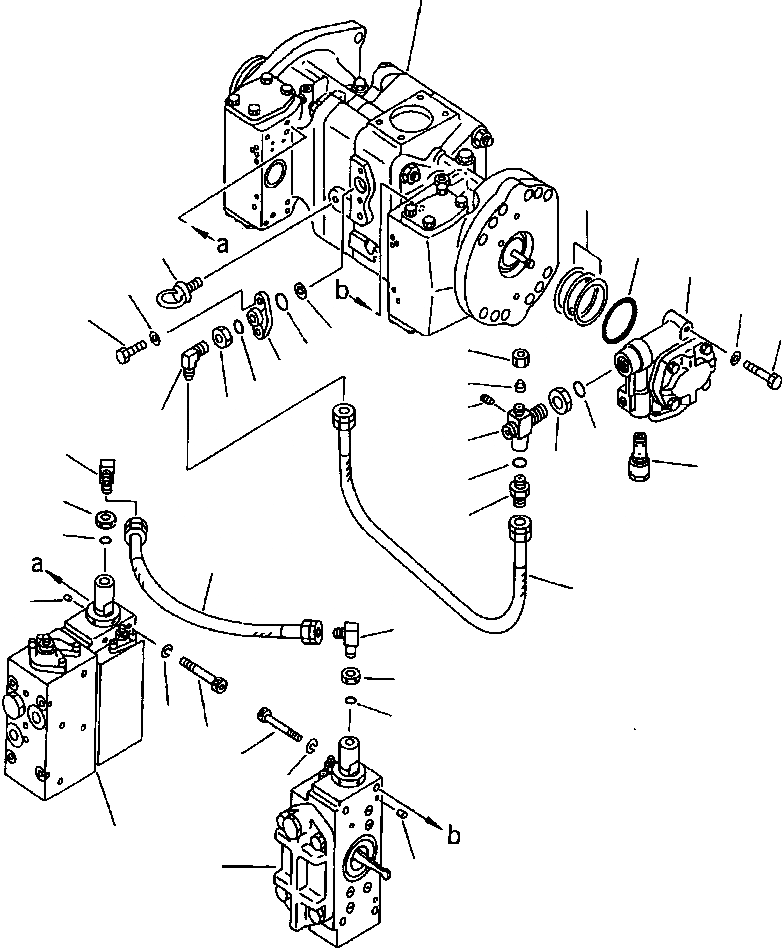 a
b
a
b