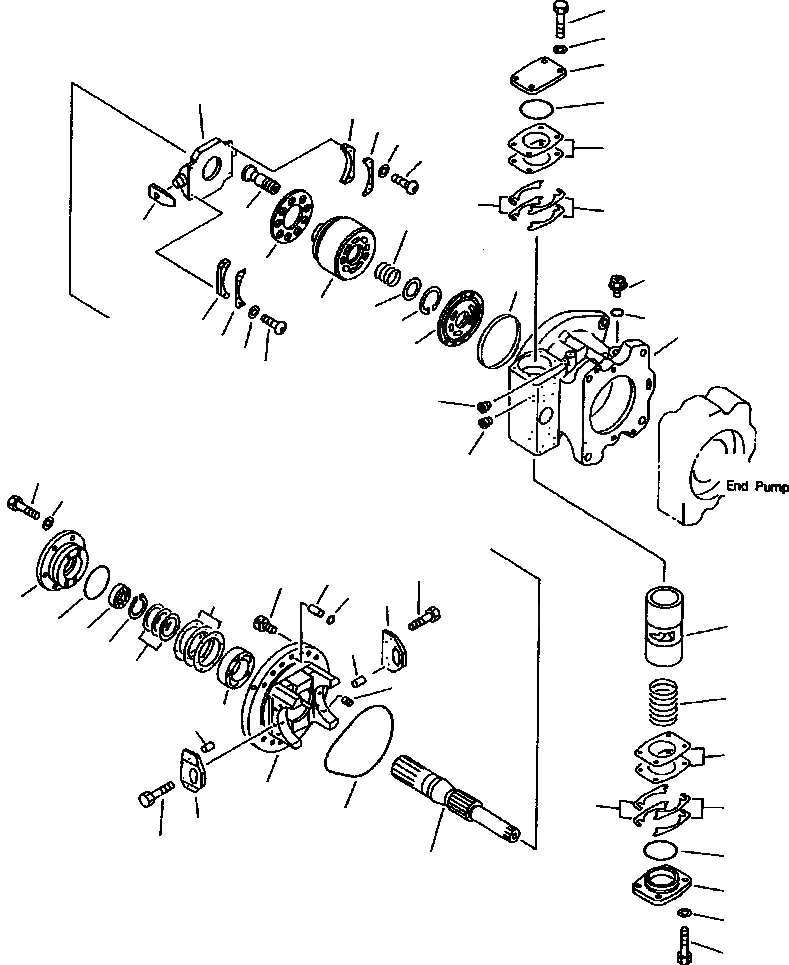 End Pump