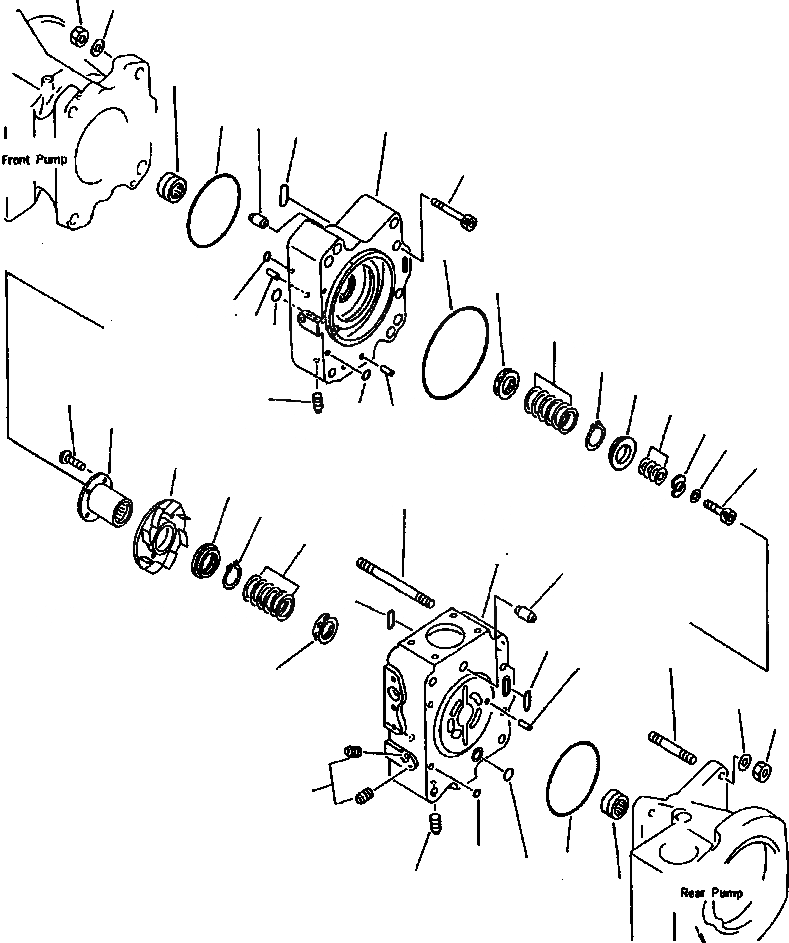 Front Pump

Rear Pump