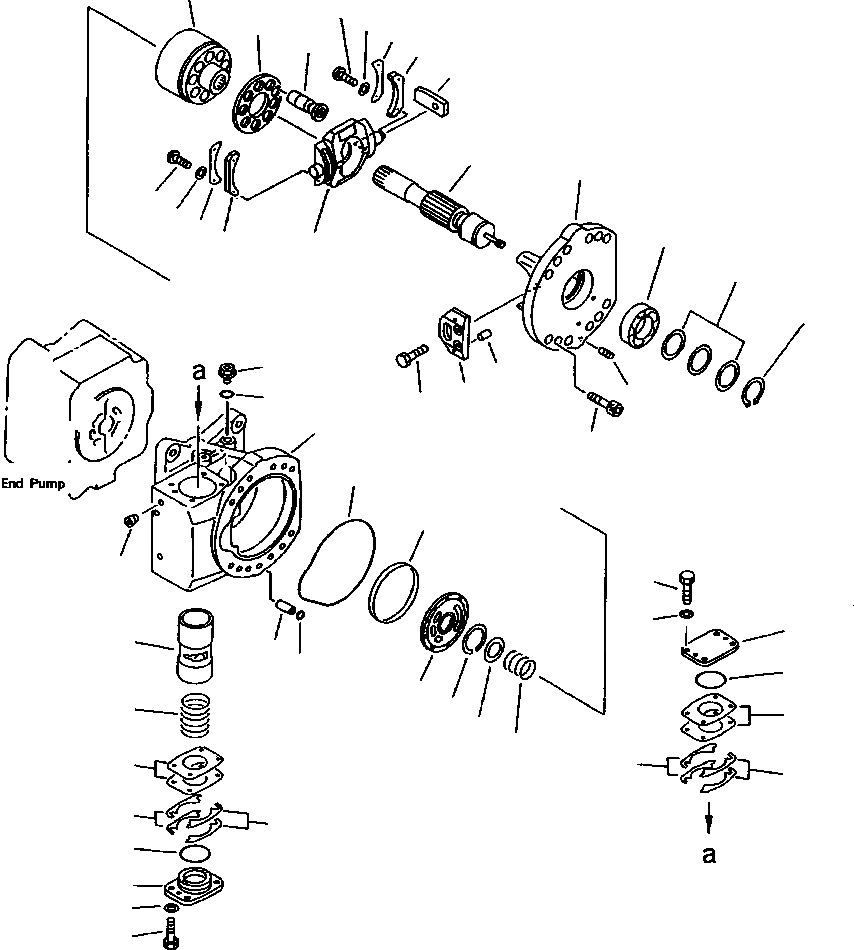 a

End Pump

a