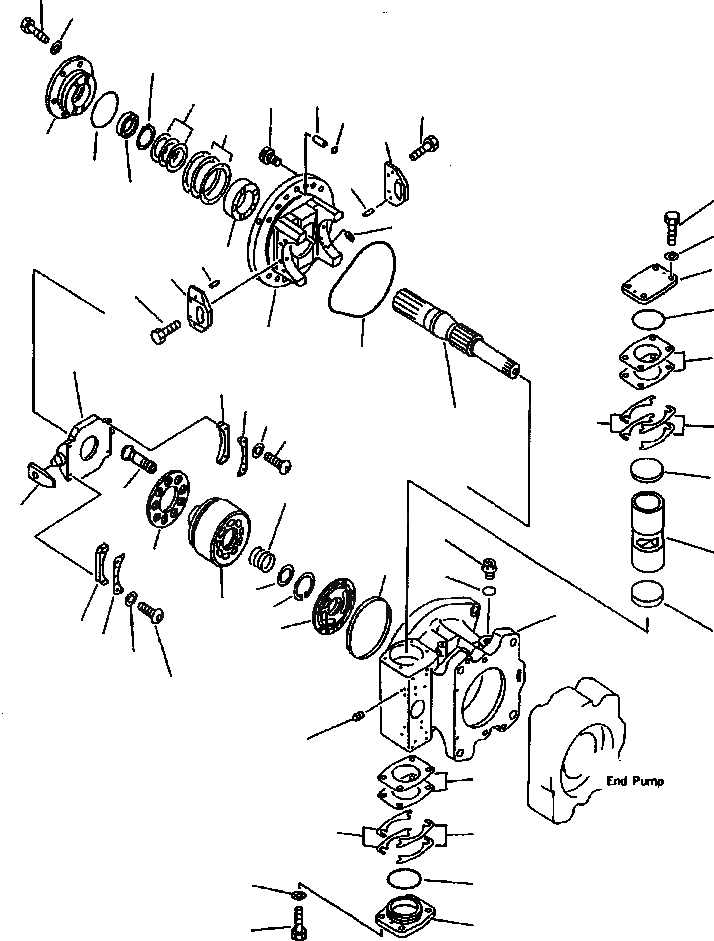 End Pump