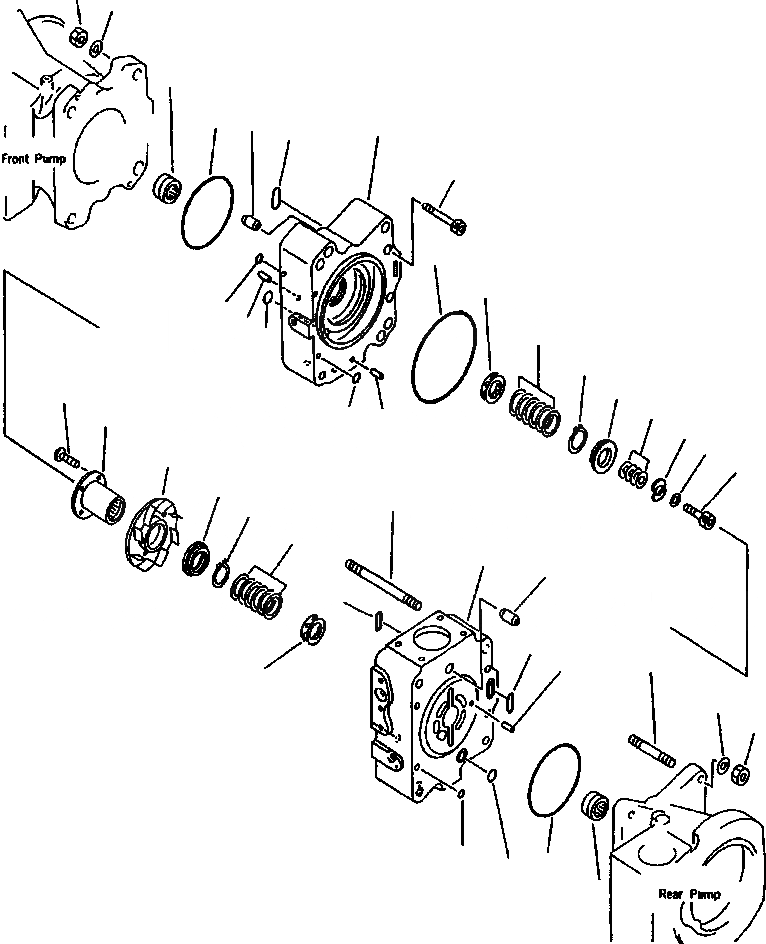 Front Pump

Rear Pump