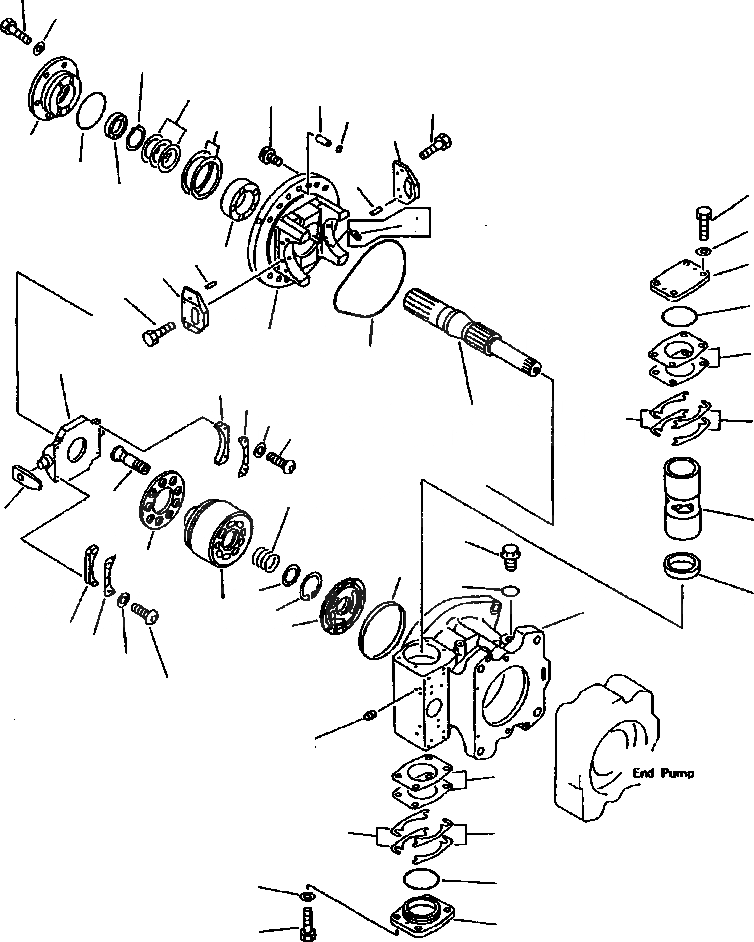 End Pump