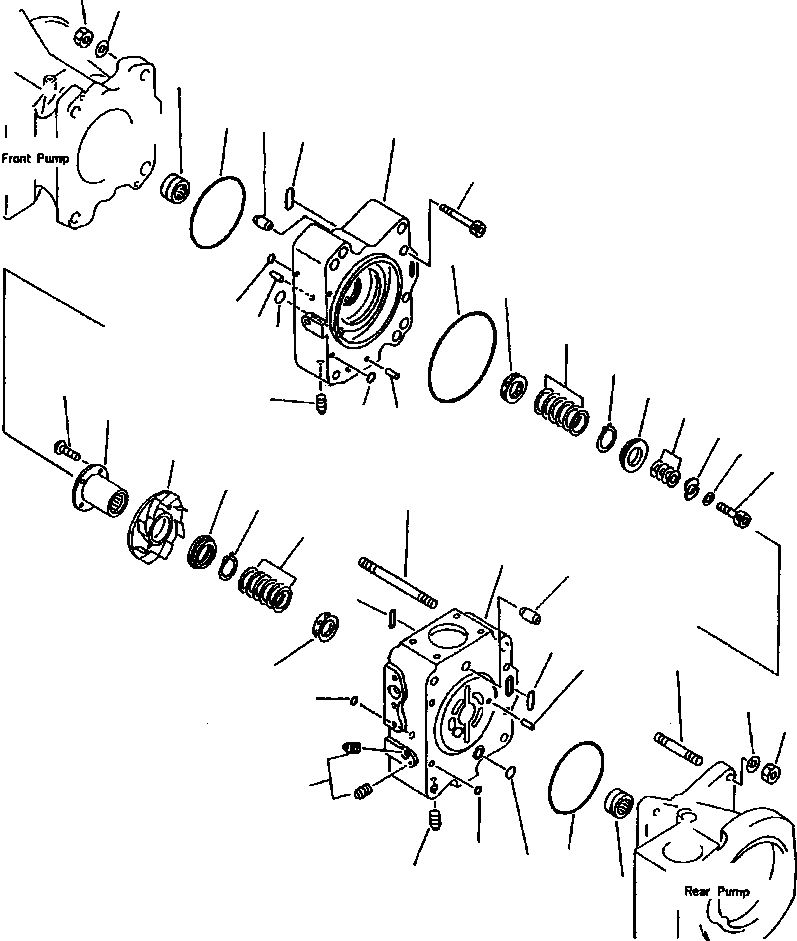 Front Pump

Rear Pump