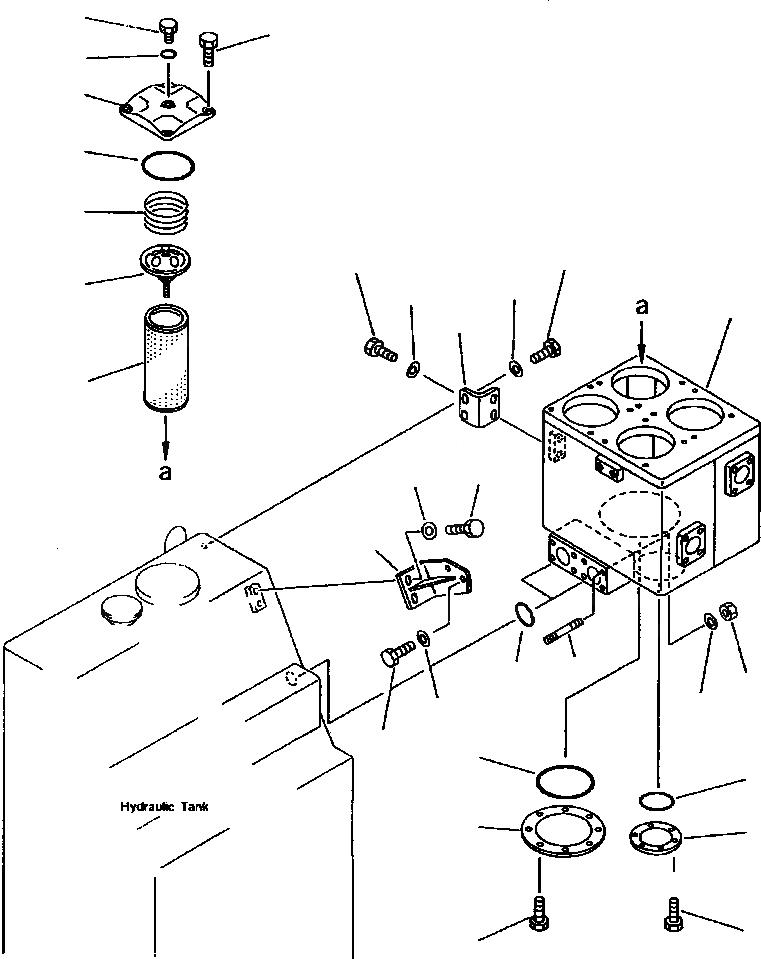 a

a

Hydraulic Tank