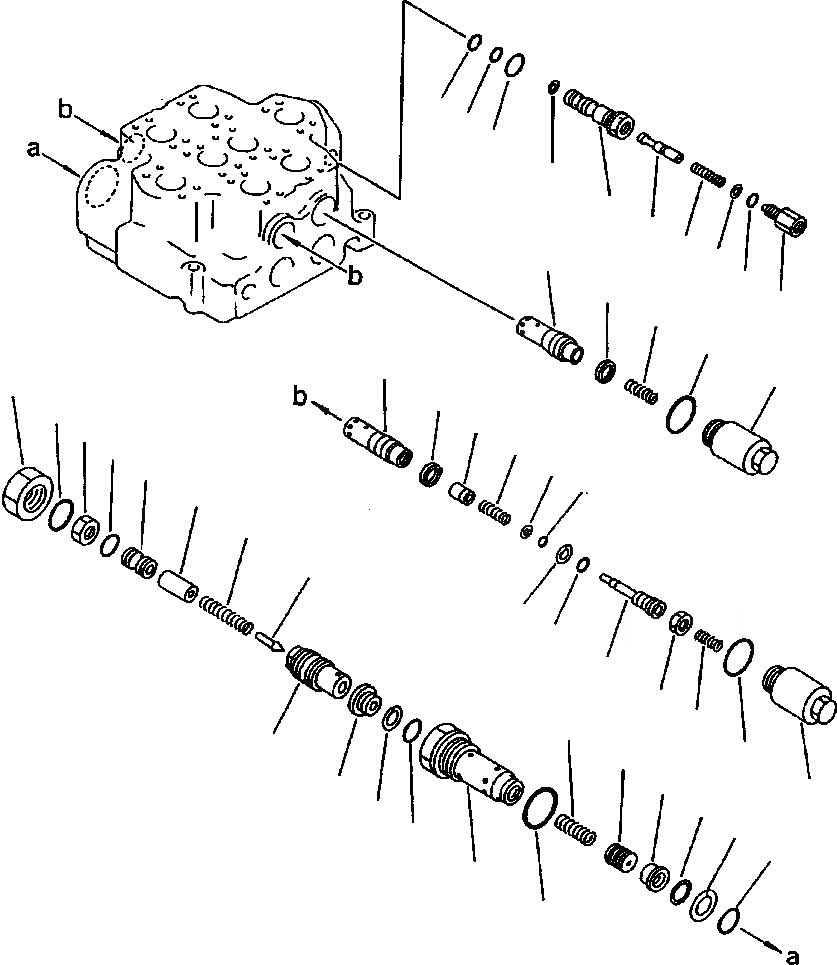 b
a
b
b
a