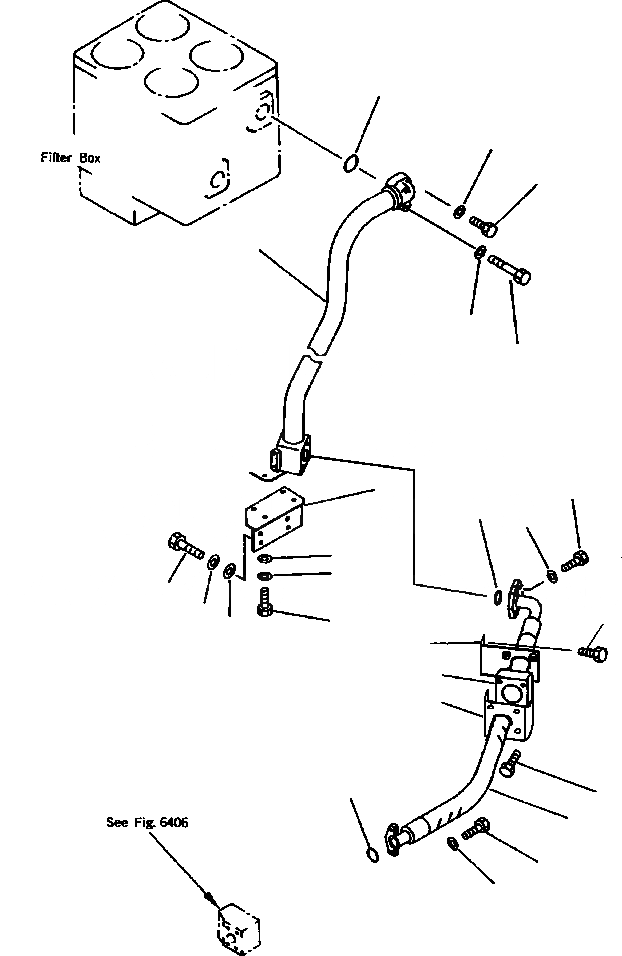 Filter Box

See Fig. 6406