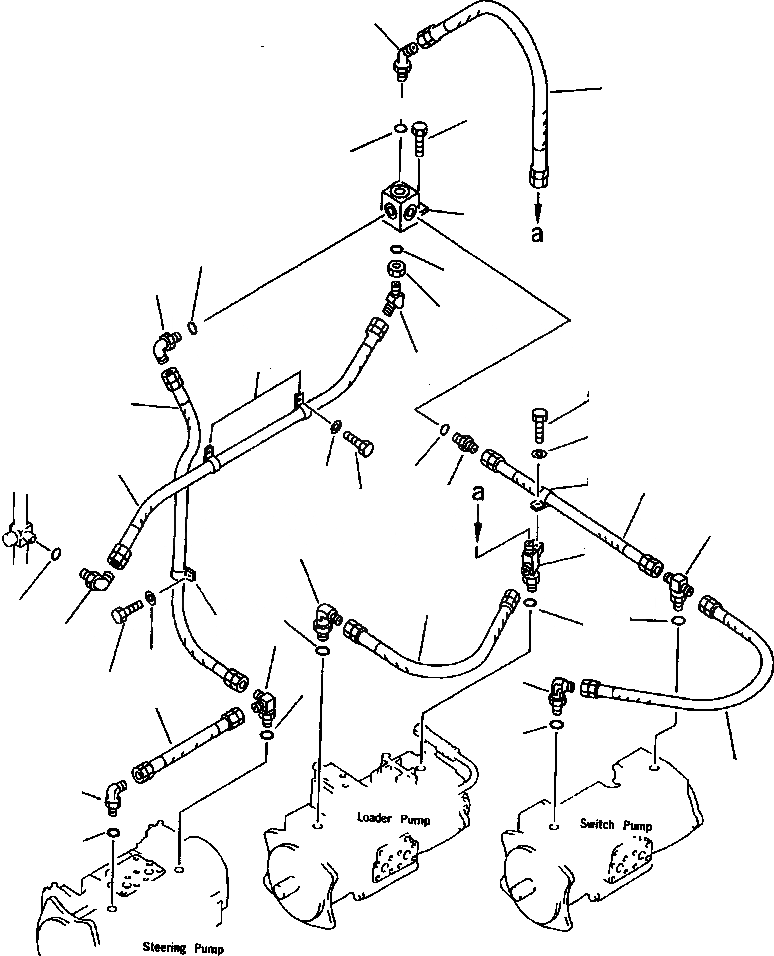 a

a

Loader Pump

Switch Pump

Steering Pump