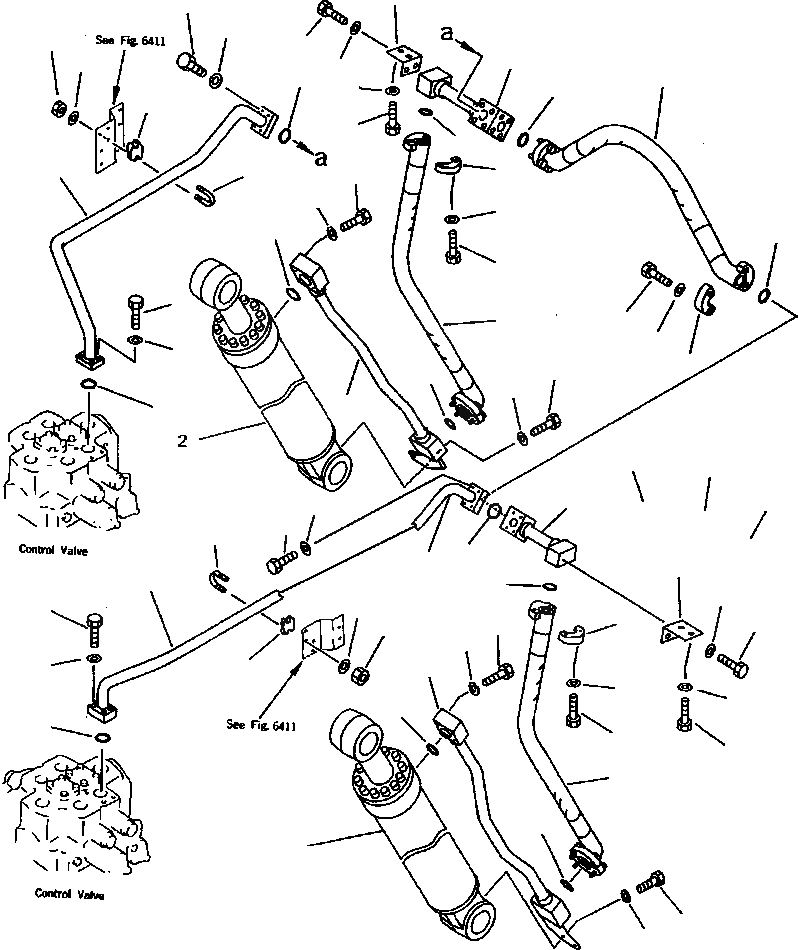 See Fig. 6411

a

a

2

Control Valve

See Fig. 6411

Control Valve